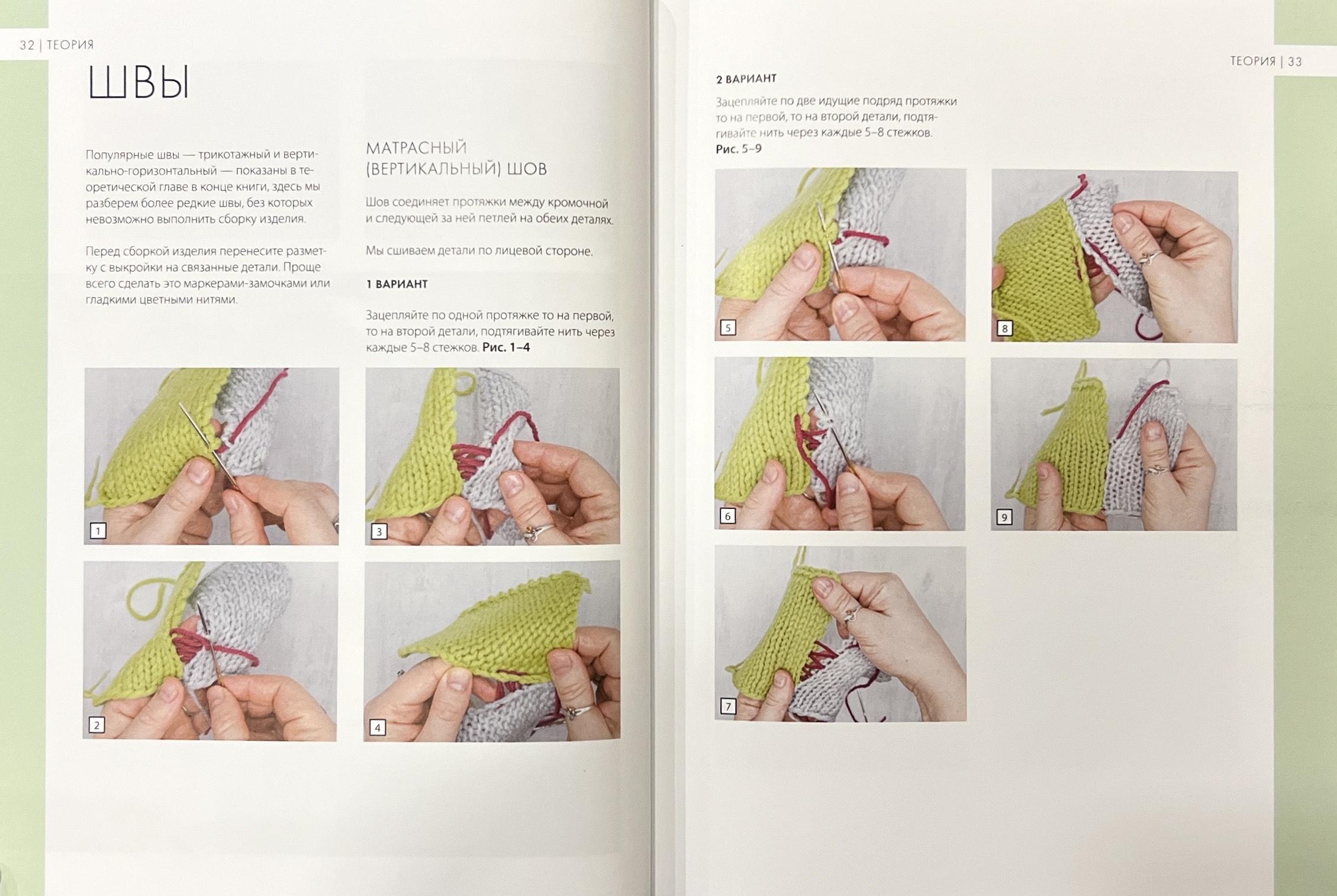 32 | ТЕОРИЯ

ШВЫ

Популярные швы — трикотажный и вертикально-горизонтальный — показаны в теоретической главе в конце книги, здесь мы разберем более редкие швы, без которых невозможно выполнить сборку изделия.

Перед сборкой изделия перенесите разметку с выкройки на связанные детали. Проще всего сделать это маркерами-замочками или гладкими цветными нитями.

МАТРАСНЫЙ (ВЕРТИКАЛЬНЫЙ) ШОВ

Шов соединяет протяжки между кромочной и следующей за ней петлей на обеих деталях.

Мы сшиваем детали по лицевой стороне.

1 ВАРИАНТ

Зацепляйте по одной протяжке то на первой, то на второй детали, подтягивайте нить через каждые 5–8 стежков. Рис. 1–4

1

3

2

4

ТЕОРИЯ | 33

2 ВАРИАНТ

Зацепляйте по две идущие подряд протяжки то на первой, то на второй детали, подтягивайте нить через каждые 5–8 стежков. Рис. 5–9

5

8

6

9

7