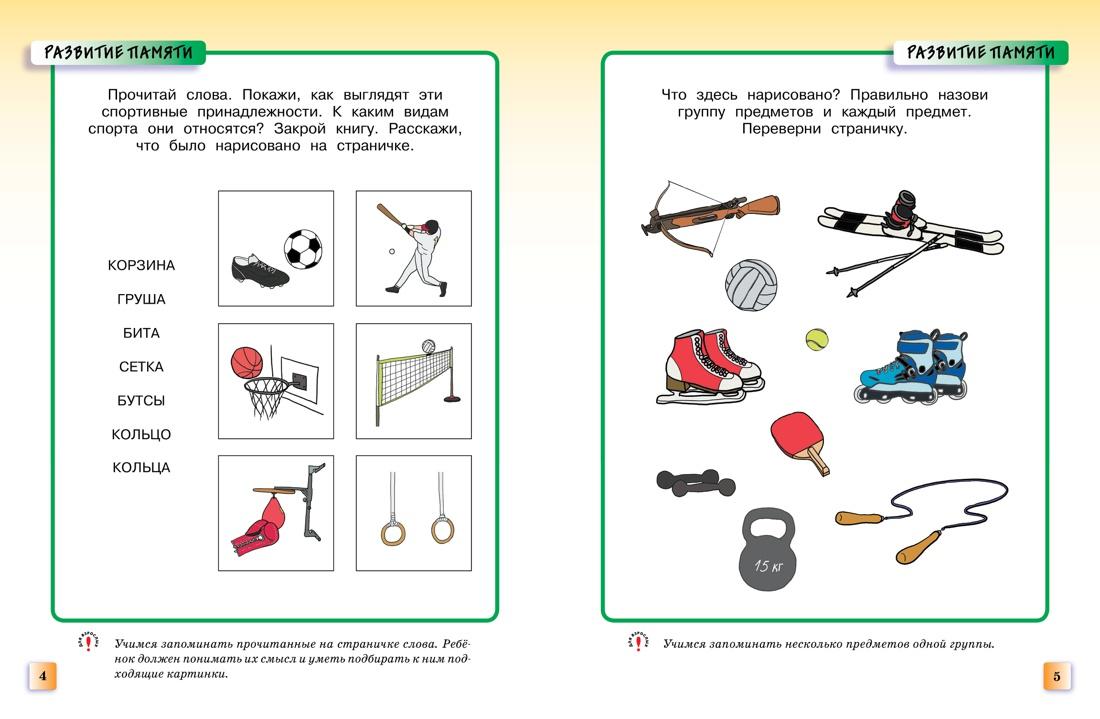 РАЗВИТИЕ ПАМЯТИ

Прочитай слова. Покажи, как выглядят эти спортивные принадлежности. К каким видам спорта они относятся? Закрой книгу. Расскажи, что было нарисовано на страничке.

КОРЗИНА

ГРУША

БИТА

СЕТКА

БУТСЫ

КОЛЬЦО

КОЛЬЦА

ДЛЯ ВЗРОСЛЫХ

Учимся запоминать прочитанные на страничке слова. Ребёнок должен понимать их смысл и уметь подбирать к ним подходящие картинки.

4

РАЗВИТИЕ ПАМЯТИ

Что здесь нарисовано? Правильно назови группу предметов и каждый предмет. Переверни страничку.

15 кг

ДЛЯ ВЗРОСЛЫХ

Учимся запоминать несколько предметов одной группы.

5