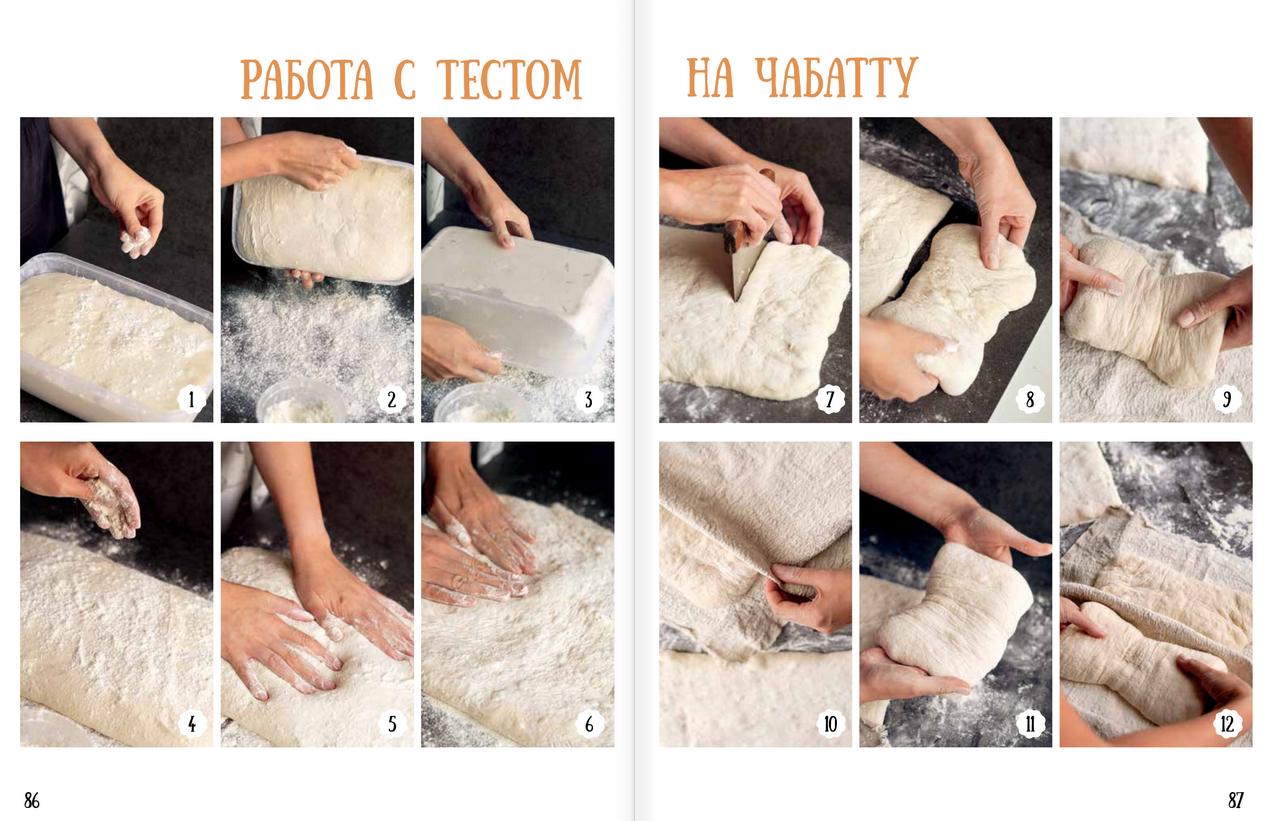 РАБОТА С ТЕСТОМ

1
2
3
4
5
6

86

НА ЧАБАТТУ

7
8
9
10
11
12

87