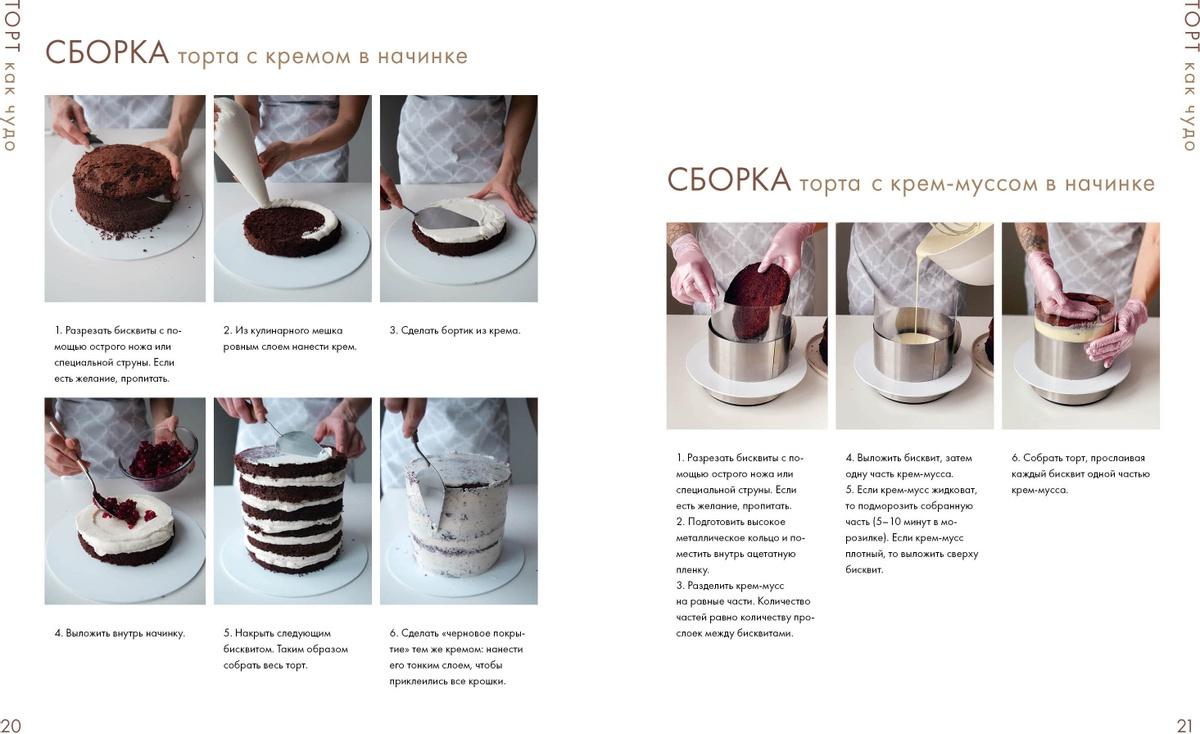 ТОРТ как чудо

СБОРКА торта с кремом в начинке

1. Разрезать бисквиты с помощью острого ножа или специальной струны. Если есть желание, пропитать.

2. Из кулинарного мешка ровным слоем нанести крем.

3. Сделать бортик из крема.

4. Выложить внутрь начинку.

5. Накрыть следующим бисквитом. Таким образом собрать весь торт.

6. Сделать «черновое покрытие» тем же кремом: нанести его тонким слоем, чтобы приклеились все крошки.

20

ТОРТ как чудо

СБОРКА торта с крем-муссом в начинке

1. Разрезать бисквиты с помощью острого ножа или специальной струны. Если есть желание, пропитать.
2. Подготовить высокое металлическое кольцо и поместить внутрь ацетатную пленку.
3. Разделить крем-мусс на равные части. Количество частей равно количеству прослоек между бисквитами.

4. Выложить бисквит, затем одну часть крем-мусса.
5. Если крем-мусс жидковат, то подморозить собранную часть (5–10 минут в морозилке). Если крем-мусс плотный, то выложить сверху бисквит.

6. Собрать торт, прослаивая каждый бисквит одной частью крем-мусса.

21