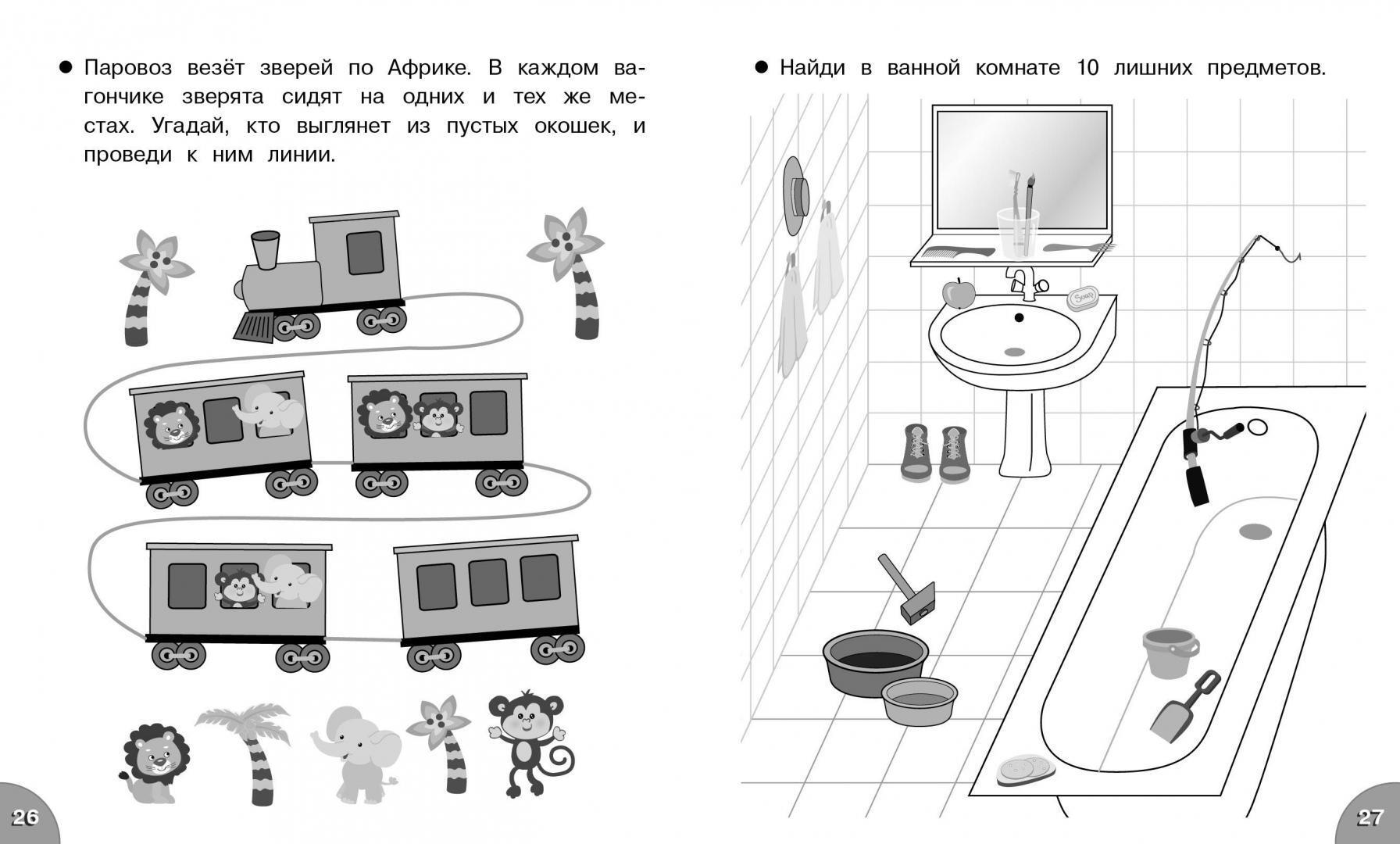 ● Паровоз везёт зверей по Африке. В каждом вагончике зверята сидят на одних и тех же местах. Угадай, кто выглянет из пустых окошек, и проведи к ним линии.

26

● Найди в ванной комнате 10 лишних предметов.

Soap

27