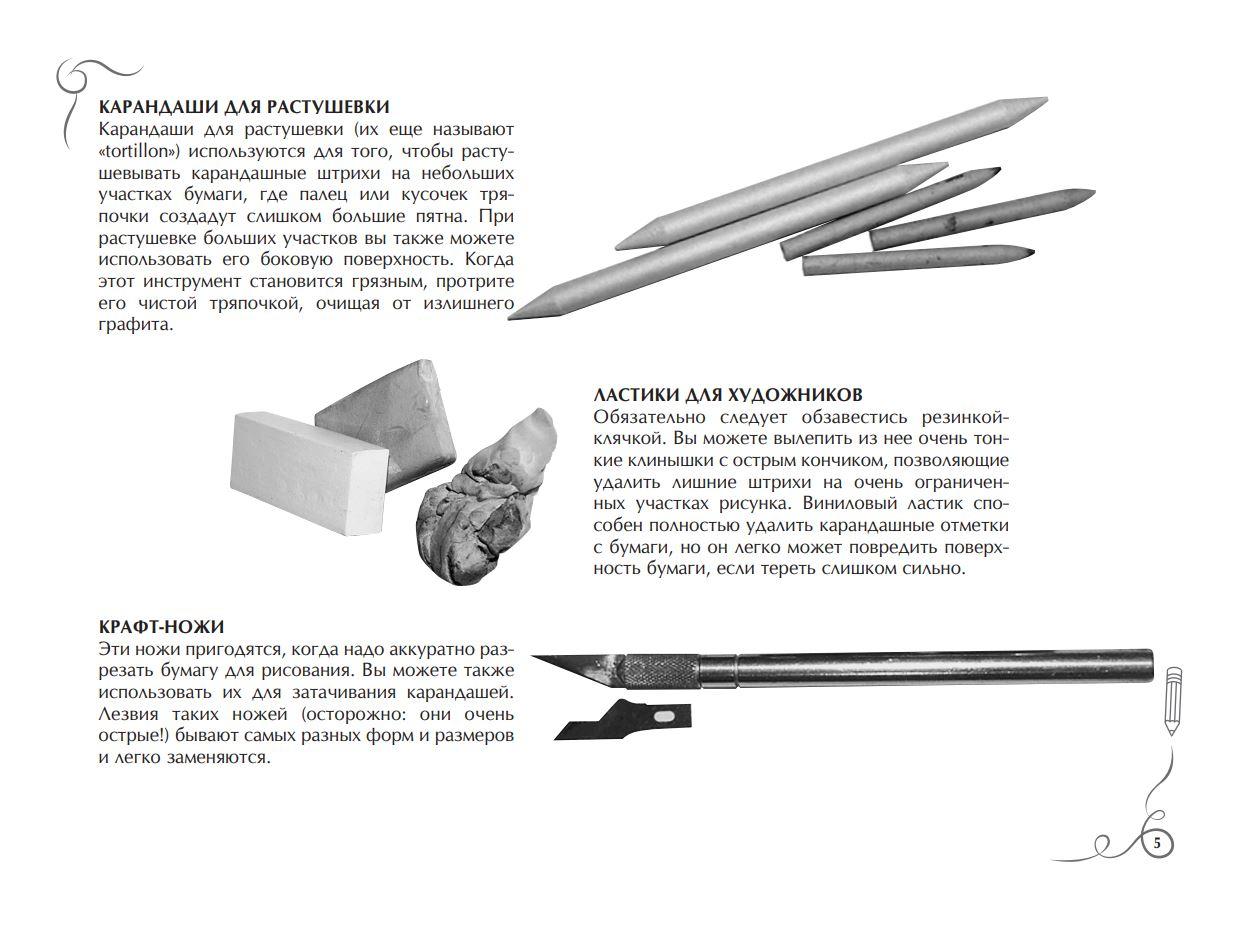 КАРАНДАШИ ДЛЯ РАСТУШЕВКИ
Карандаши для растушевки (их еще называют «tortillon») используются для того, чтобы растушевывать карандашные штрихи на небольших участках бумаги, где палец или кусочек тряпочки создадут слишком большие пятна. При растушевке больших участков вы также можете использовать его боковую поверхность. Когда этот инструмент становится грязным, протрите его чистой тряпочкой, очищая от излишнего графита.

ЛАСТИКИ ДЛЯ ХУДОЖНИКОВ
Обязательно следует обзавестись резинкой-клячкой. Вы можете вылепить из нее очень тонкие клинышки с острым кончиком, позволяющие удалить лишние штрихи на очень ограниченных участках рисунка. Виниловый ластик способен полностью удалить карандашные отметки с бумаги, но он легко может повредить поверхность бумаги, если тереть слишком сильно.

КРАФТ-НОЖИ
Эти ножи пригодятся, когда надо аккуратно разрезать бумагу для рисования. Вы можете также использовать их для затачивания карандашей. Лезвия таких ножей (осторожно: они очень острые!) бывают самых разных форм и размеров и легко заменяются.

5