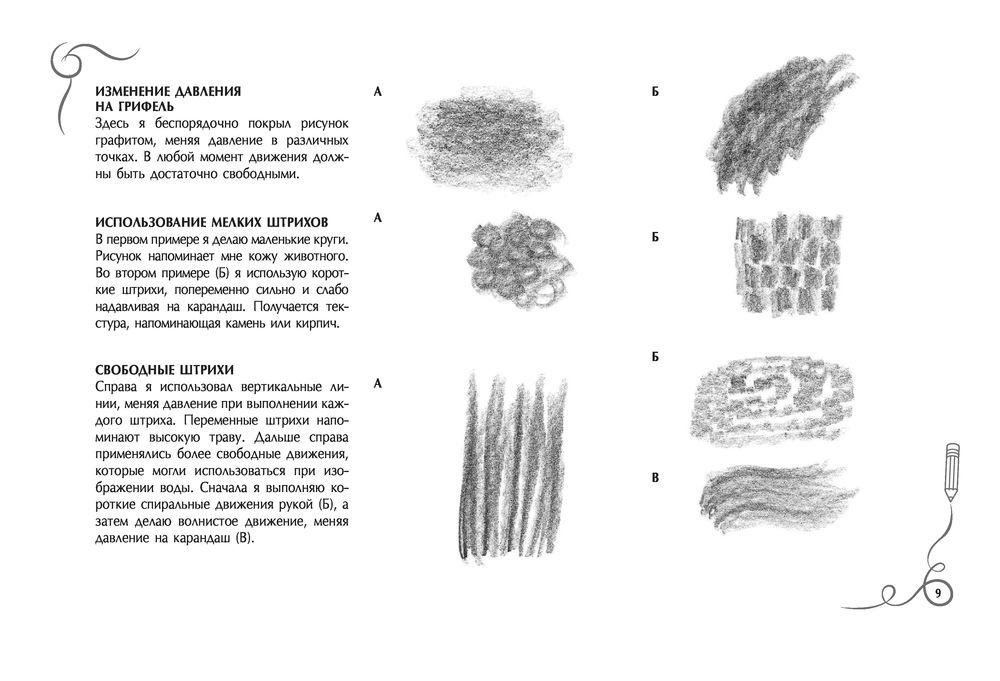 ИЗМЕНЕНИЕ ДАВЛЕНИЯ НА ГРИФЕЛЬ
Здесь я беспорядочно покрыл рисунок графитом, меняя давление в различных точках. В любой момент движения должны быть достаточно свободными.

А

Б

ИСПОЛЬЗОВАНИЕ МЕЛКИХ ШТРИХОВ
В первом примере я делаю маленькие круги. Рисунок напоминает мне кожу животного. Во втором примере (Б) я использую короткие штрихи, попеременно сильно и слабо надавливая на карандаш. Получается текстура, напоминающая камень или кирпич.

А

Б

СВОБОДНЫЕ ШТРИХИ
Справа я использовал вертикальные линии, меняя давление при выполнении каждого штриха. Переменные штрихи напоминают высокую траву. Дальше справа применялись более свободные движения, которые могли использоваться при изображении воды. Сначала я выполняю короткие спиральные движения рукой (Б), а затем делаю волнистое движение, меняя давление на карандаш (В).

А

Б

В

9