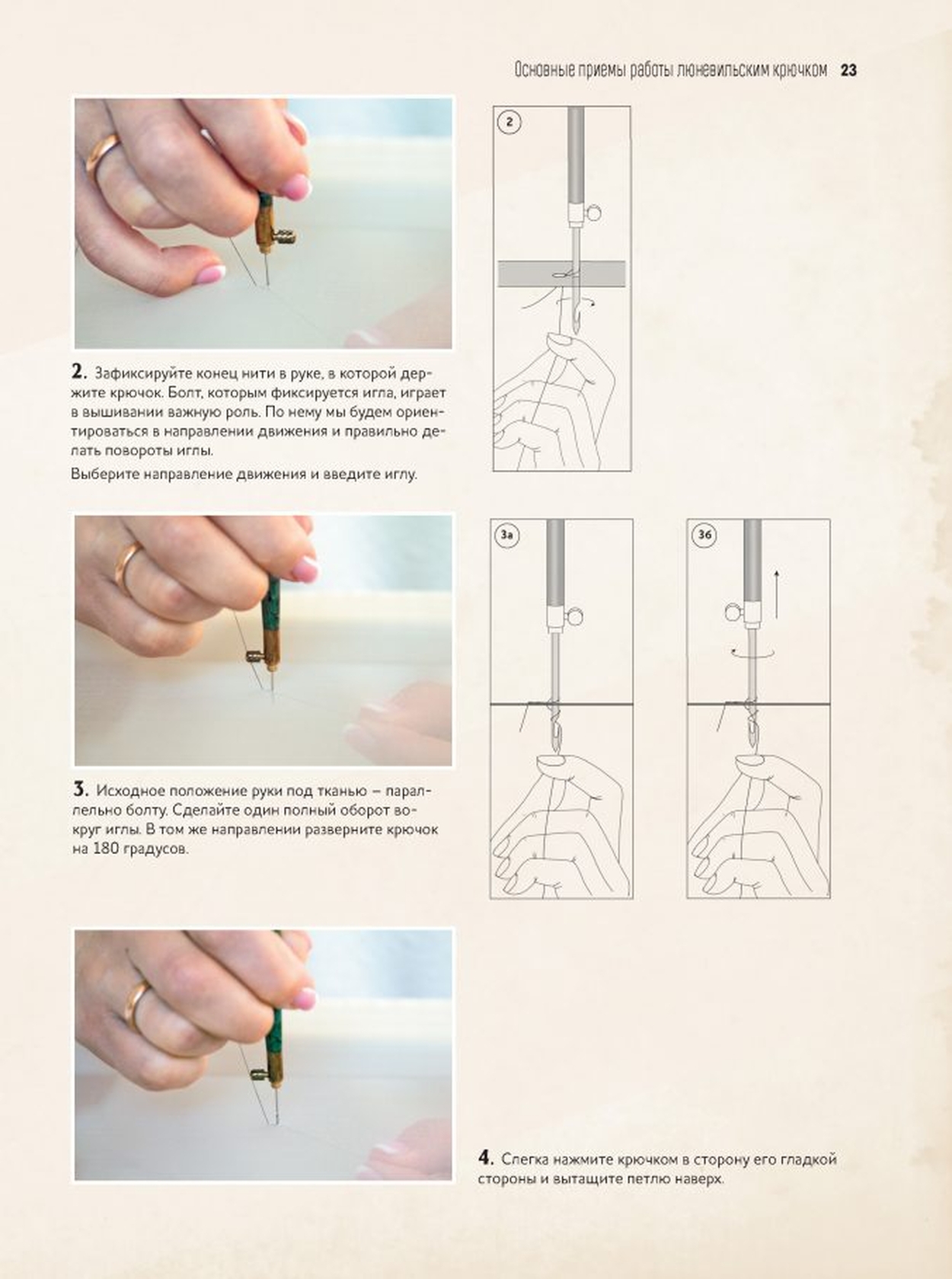 Основные приемы работы люневильским крючком 23

2

2. Зафиксируйте конец нити в руке, в которой держите крючок. Болт, которым фиксируется игла, играет в вышивании важную роль. По нему мы будем ориентироваться в направлении движения и правильно делать повороты иглы.

Выберите направление движения и введите иглу.

3а

3б

3. Исходное положение руки под тканью – параллельно болту. Сделайте один полный оборот вокруг иглы. В том же направлении разверните крючок на 180 градусов.

4. Слегка нажмите крючком в сторону его гладкой стороны и вытащите петлю наверх.