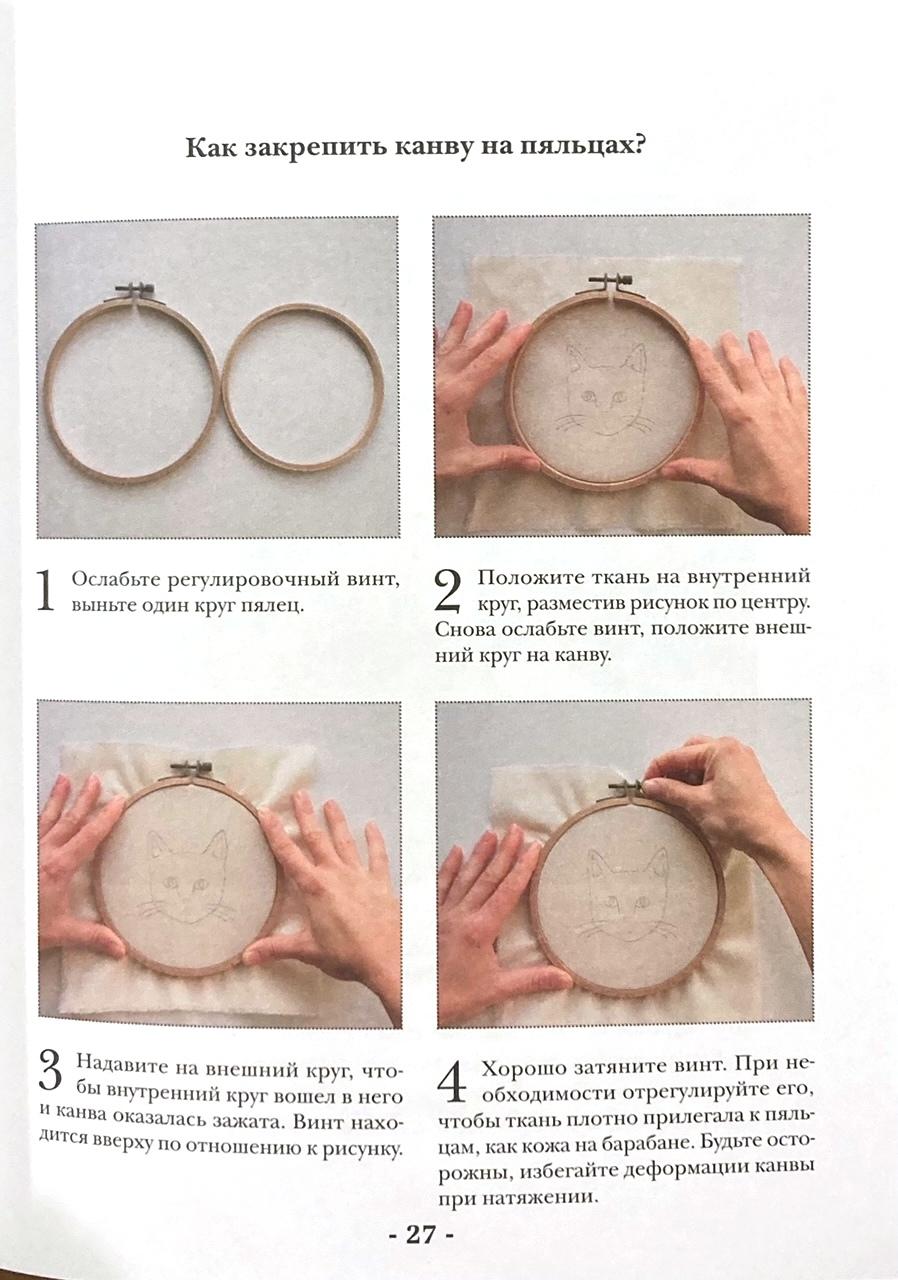 Как закрепить канву на пяльцах?

1 Ослабьте регулировочный винт, выньте один круг пялец.

2 Положите ткань на внутренний круг, разместив рисунок по центру. Снова ослабьте винт, положите внешний круг на канву.

3 Надавите на внешний круг, чтобы внутренний круг вошел в него и канва оказалась зажата. Винт находится вверху по отношению к рисунку.

4 Хорошо затяните винт. При необходимости отрегулируйте его, чтобы ткань плотно прилегала к пяльцам, как кожа на барабане. Будьте осторожны, избегайте деформации канвы при натяжении.

- 27 -