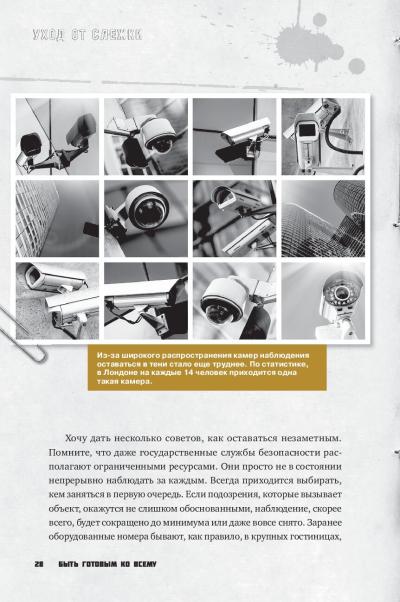 УХОД ОТ СЛЕЖКИ

Из-за широкого распространения камер наблюдения оставаться в тени стало еще труднее. По статистике, в Лондоне на каждые 14 человек приходится одна такая камера.

Хочу дать несколько советов, как оставаться незаметным. Помните, что даже государственные службы безопасности располагают ограниченными ресурсами. Они просто не в состоянии непрерывно наблюдать за каждым. Всегда приходится выбирать, кем заняться в первую очередь. Если подозрения, которые вызывает объект, окажутся не слишком обоснованными, наблюдение, скорее всего, будет сокращено до минимума или даже вовсе снято. Заранее оборудованные номера бывают, как правило, в крупных гостиницах,

28 БЫТЬ ГОТОВЫМ КО ВСЕМУ