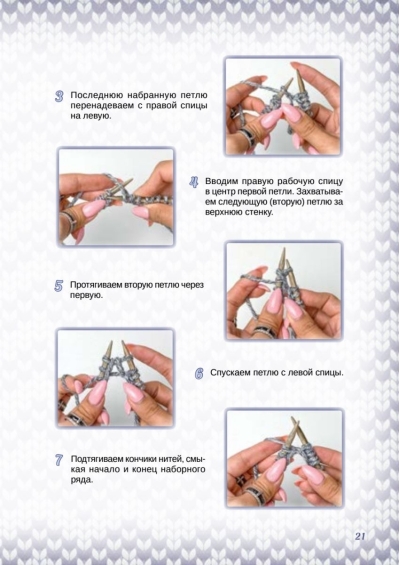 3 Последнюю набранную петлю перенадеваем с правой спицы на левую.

4 Вводим правую рабочую спицу в центр первой петли. Захватываем следующую (вторую) петлю за верхнюю стенку.

5 Протягиваем вторую петлю через первую.

6 Спускаем петлю с левой спицы.

7 Подтягиваем кончики нитей, смыкая начало и конец наборного ряда.

21