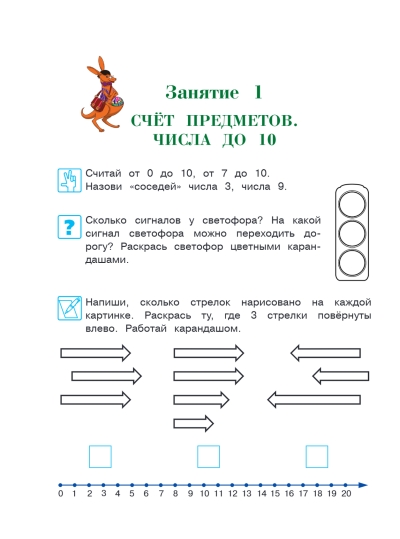 Занятие 1

СЧЁТ ПРЕДМЕТОВ. ЧИСЛА ДО 10

Считай от 0 до 10, от 7 до 10. Назови «соседей» числа 3, числа 9.

?

Сколько сигналов у светофора? На какой сигнал светофора можно переходить дорогу? Раскрась светофор цветными карандашами.

Напиши, сколько стрелок нарисовано на каждой картинке. Раскрась ту, где 3 стрелки повёрнуты влево. Работай карандашом.

0 1 2 3 4 5 6 7 8 9 10 11 12 13 14 15 16 17 18 19 20