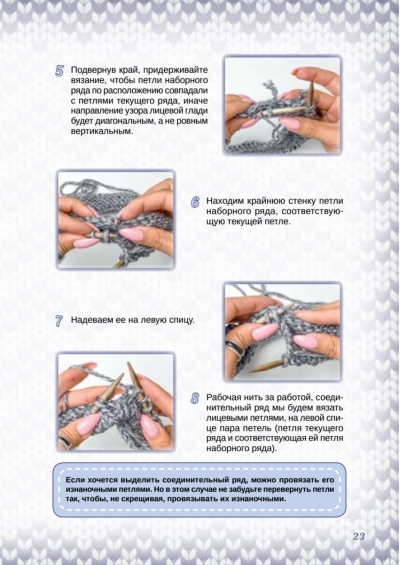 5 Подвернув край, придерживайте вязание, чтобы петли наборного ряда по расположению совпадали с петлями текущего ряда, иначе направление узора лицевой глади будет диагональным, а не ровным вертикальным.

6 Находим крайнюю стенку петли наборного ряда, соответствующую текущей петле.

7 Надеваем ее на левую спицу.

8 Рабочая нить за работой, соединительный ряд мы будем вязать лицевыми петлями, на левой спице пара петель (петля текущего ряда и соответствующая ей петля наборного ряда).

Если хочется выделить соединительный ряд, можно провязать его изнаночными петлями. Но в этом случае не забудьте перевернуть петли так, чтобы, не скрещивая, провязывать их изнаночными.

23