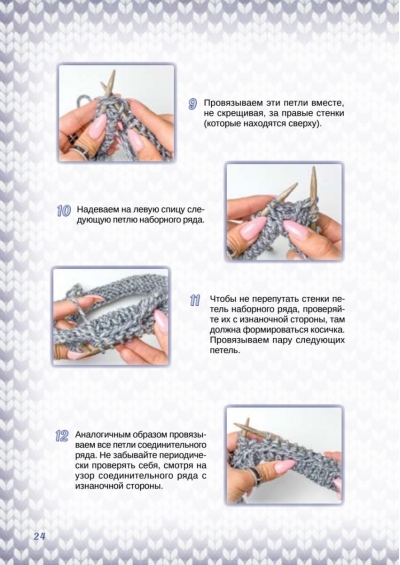 9 Провязываем эти петли вместе, не скрещивая, за правые стенки (которые находятся сверху).

10 Надеваем на левую спицу следующую петлю наборного ряда.

11 Чтобы не перепутать стенки петель наборного ряда, проверяйте их с изнаночной стороны, там должна формироваться косичка. Провязываем пару следующих петель.

12 Аналогичным образом провязываем все петли соединительного ряда. Не забывайте периодически проверять себя, смотря на узор соединительного ряда с изнаночной стороны.

24