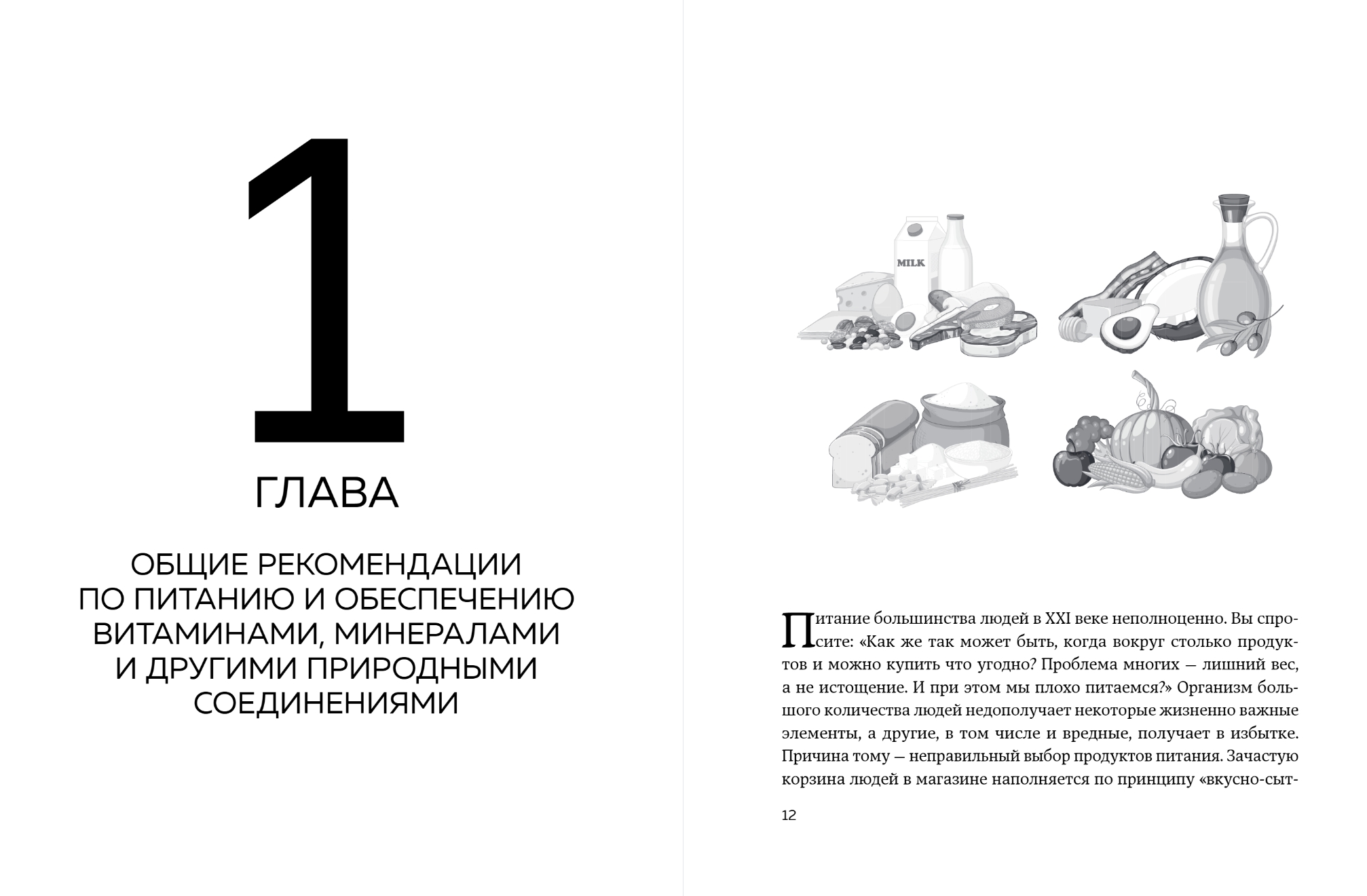 1

ГЛАВА

ОБЩИЕ РЕКОМЕНДАЦИИ ПО ПИТАНИЮ И ОБЕСПЕЧЕНИЮ ВИТАМИНАМИ, МИНЕРАЛАМИ И ДРУГИМИ ПРИРОДНЫМИ СОЕДИНЕНИЯМИ

MILK

Питание большинства людей в XXI веке неполноценно. Вы спросите: «Как же так может быть, когда вокруг столько продуктов и можно купить что угодно? Проблема многих — лишний вес, а не истощение. И при этом мы плохо питаемся?» Организм большого количества людей недополучает некоторые жизненно важные элементы, а другие, в том числе и вредные, получает в избытке. Причина тому — неправильный выбор продуктов питания. Зачастую корзина людей в магазине наполняется по принципу «вкусно-сыт-

12