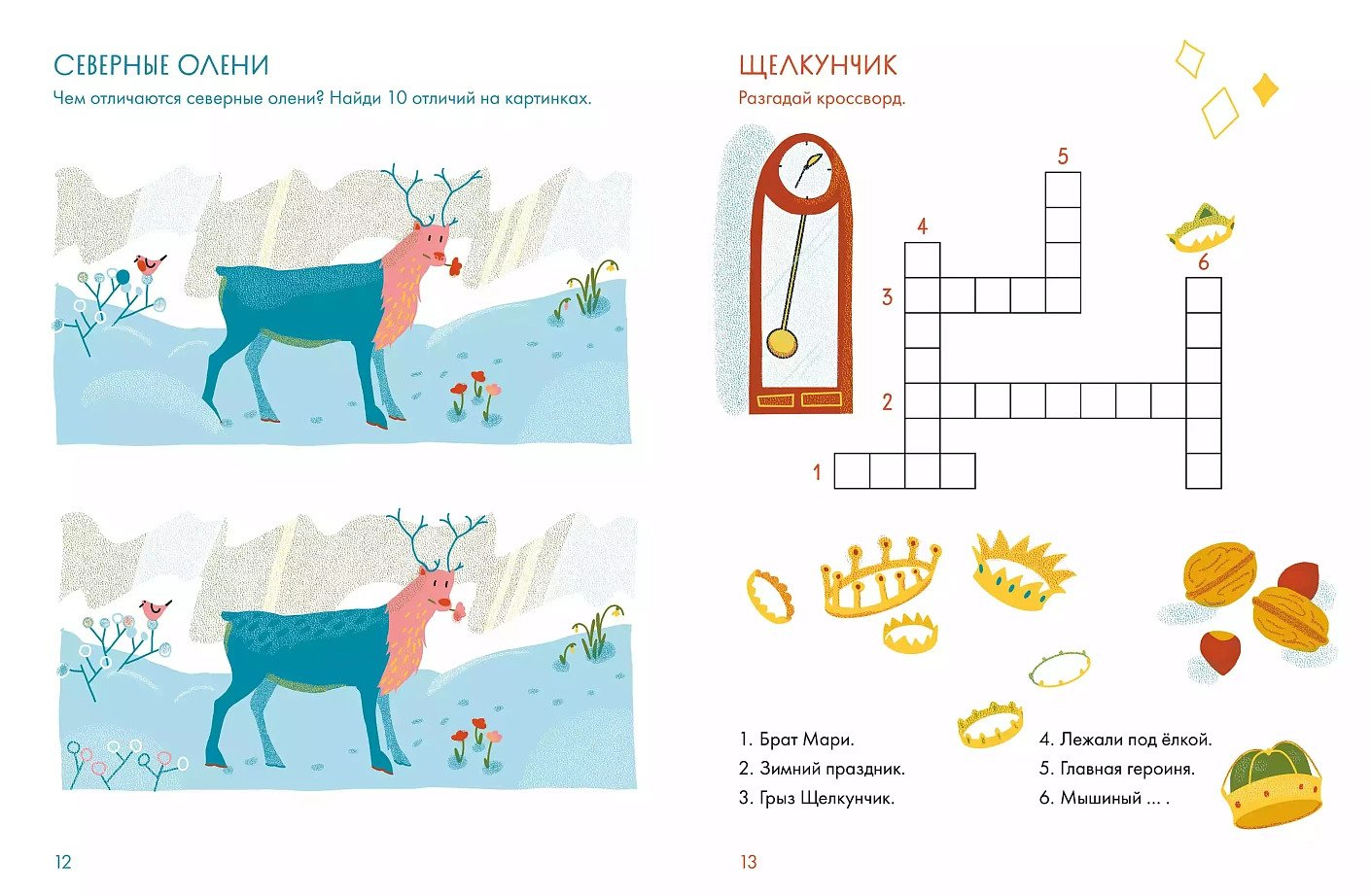 СЕВЕРНЫЕ ОЛЕНИ

Чем отличаются северные олени? Найди 10 отличий на картинках.

12

ЩЕЛКУНЧИК

Разгадай кроссворд.

5
4
6
3
2
1

1. Брат Мари.
2. Зимний праздник.
3. Грыз Щелкунчик.

4. Лежали под ёлкой.
5. Главная героиня.
6. Мышиный ... .

13