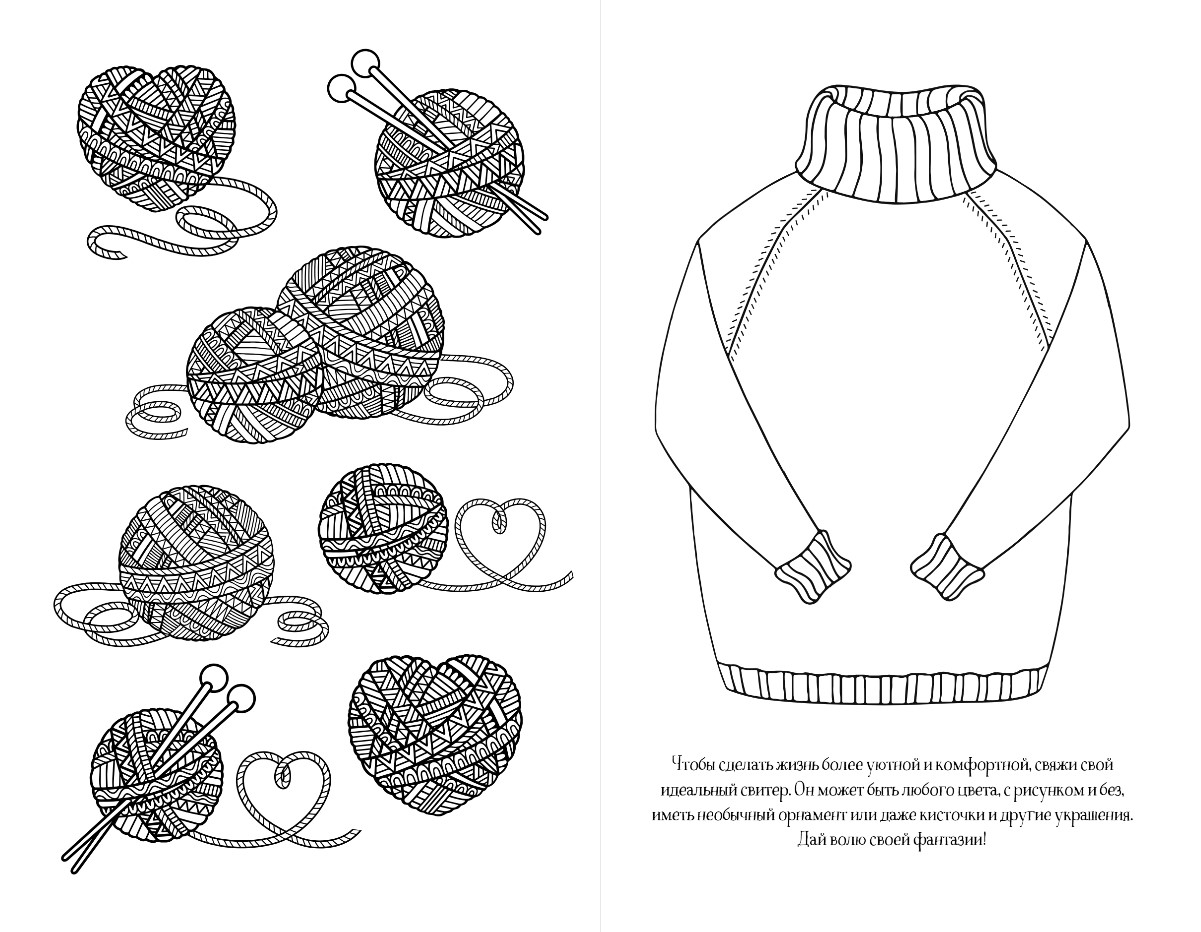 Чтобы сделать жизнь более уютной и комфортной, свяжи свой идеальный свитер. Он может быть любого цвета, с рисунком и без, иметь необычный орнамент или даже кисточки и другие украшения. Дай волю своей фантазии!