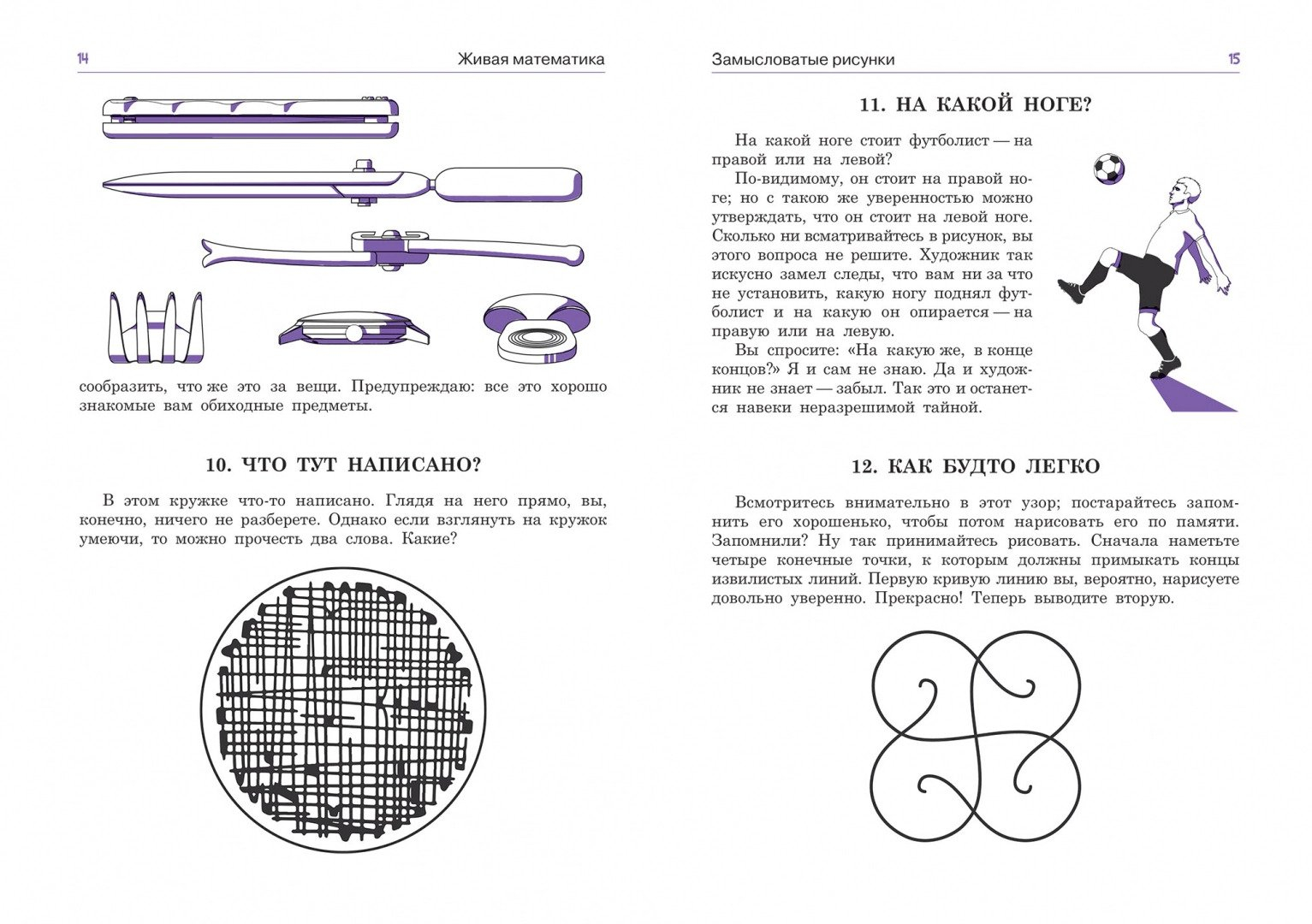 14 Живая математика

сообразить, что же это за вещи. Предупреждаю: все это хорошо знакомые вам обиходные предметы.

10. ЧТО ТУТ НАПИСАНО?

В этом кружке что-то написано. Глядя на него прямо, вы, конечно, ничего не разберете. Однако если взглянуть на кружок умеючи, то можно прочесть два слова. Какие?

Замысловатые рисунки 15

11. НА КАКОЙ НОГЕ?

На какой ноге стоит футболист — на правой или на левой?

По-видимому, он стоит на правой ноге; но с такою же уверенностью можно утверждать, что он стоит на левой ноге. Сколько ни всматривайтесь в рисунок, вы этого вопроса не решите. Художник так искусно замел следы, что вам ни за что не установить, какую ногу поднял футболист и на какую он опирается — на правую или на левую.

Вы спросите: «На какую же, в конце концов?» Я и сам не знаю. Да и художник не знает — забыл. Так это и останется навеки неразрешимой тайной.

12. КАК БУДТО ЛЕГКО

Всмотритесь внимательно в этот узор; постарайтесь запомнить его хорошенько, чтобы потом нарисовать его по памяти. Запомнили? Ну так принимайтесь рисовать. Сначала наметьте четыре конечные точки, к которым должны примыкать концы извилистых линий. Первую кривую линию вы, вероятно, нарисуете довольно уверенно. Прекрасно! Теперь выводите вторую.