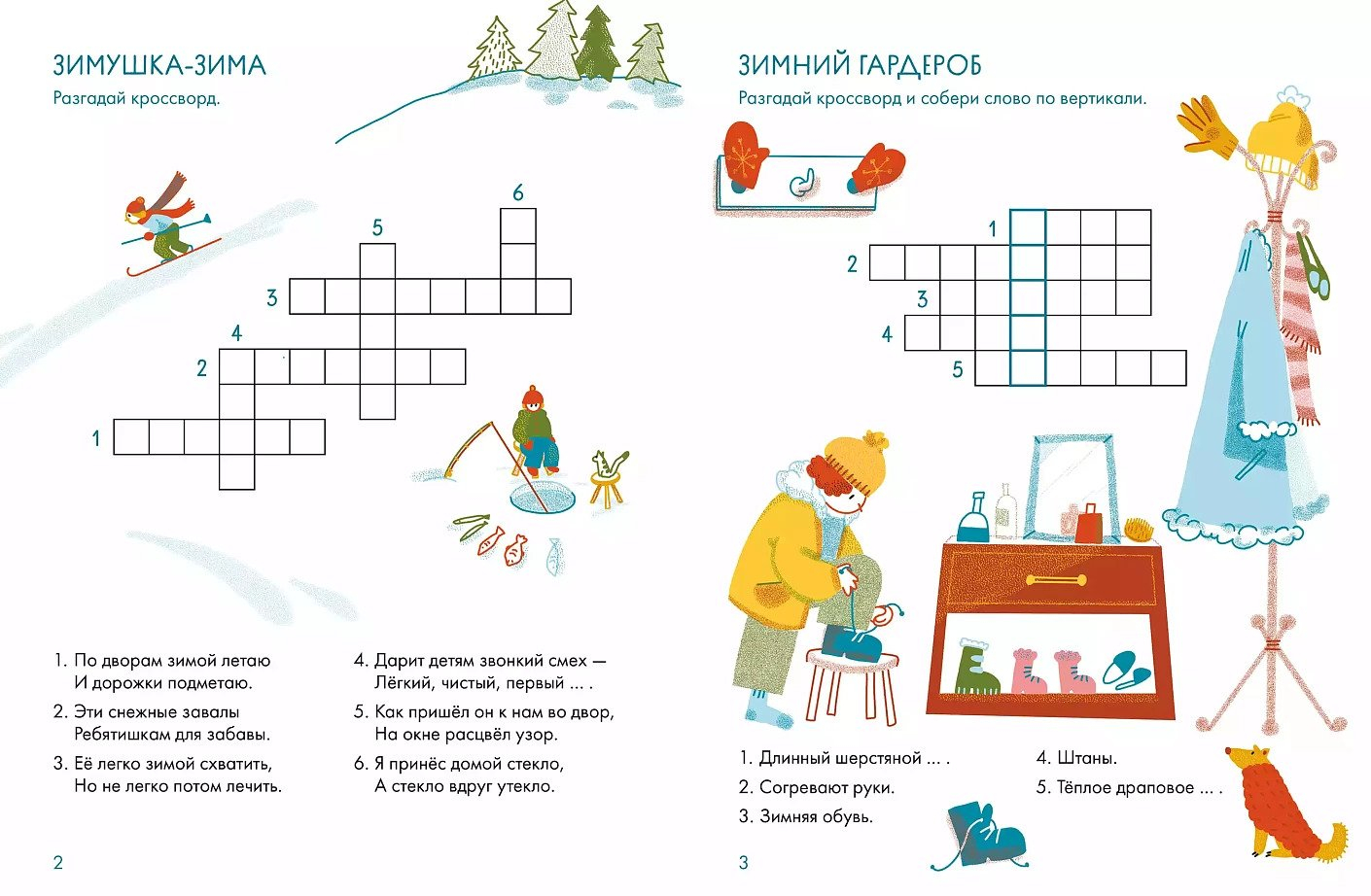 ЗИМУШКА-ЗИМА

Разгадай кроссворд.

6
5
3
4
2
1

1. По дворам зимой летаю
И дорожки подметаю.

2. Эти снежные завалы
Ребятишкам для забавы.

3. Её легко зимой схватить,
Но не легко потом лечить.

4. Дарит детям звонкий смех —
Лёгкий, чистый, первый ... .

5. Как пришёл он к нам во двор,
На окне расцвёл узор.

6. Я принёс домой стекло,
А стекло вдруг утекло.

2

ЗИМНИЙ ГАРДЕРОБ

Разгадай кроссворд и собери слово по вертикали.

1
2
3
4
5

1. Длинный шерстяной ... .

2. Согревают руки.

3. Зимняя обувь.

4. Штаны.

5. Тёплое драповое ... .

3