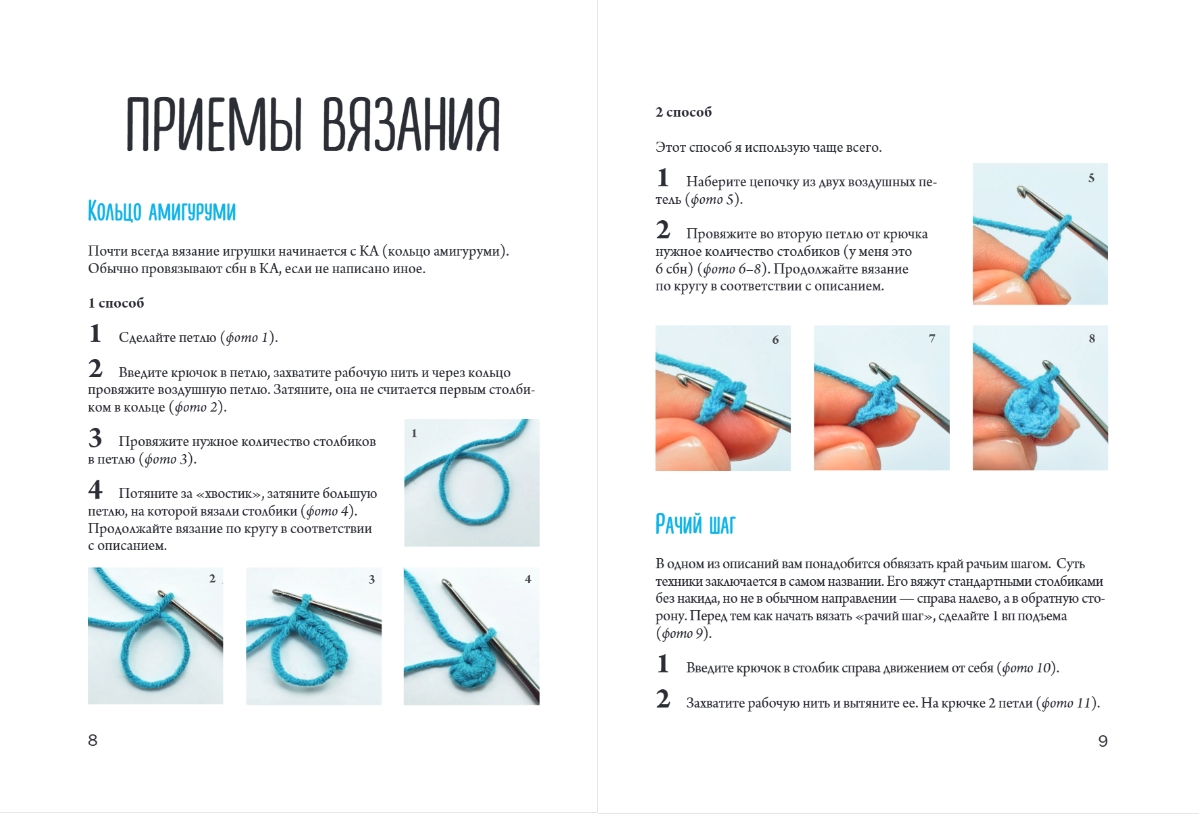 ПРИЕМЫ ВЯЗАНИЯ

Кольцо амигуруми

Почти всегда вязание игрушки начинается с КА (кольцо амигуруми). Обычно провязывают сбн в КА, если не написано иное.

1 способ

1 Сделайте петлю (фото 1).

2 Введите крючок в петлю, захватите рабочую нить и через кольцо провяжите воздушную петлю. Затяните, она не считается первым столбиком в кольце (фото 2).

3 Провяжите нужное количество столбиков в петлю (фото 3).

4 Потяните за «хвостик», затяните большую петлю, на которой вязали столбики (фото 4). Продолжайте вязание по кругу в соответствии с описанием.

1

2

3

4

8

2 способ

Этот способ я использую чаще всего.

1 Наберите цепочку из двух воздушных петель (фото 5).

2 Провяжите во вторую петлю от крючка нужное количество столбиков (у меня это 6 сбн) (фото 6–8). Продолжайте вязание по кругу в соответствии с описанием.

5

6

7

8

Рачий шаг

В одном из описаний вам понадобится обвязать край рачьим шагом. Суть техники заключается в самом названии. Его вяжут стандартными столбиками без накида, но не в обычном направлении — справа налево, а в обратную сторону. Перед тем как начать вязать «рачий шаг», сделайте 1 вп подъема (фото 9).

1 Введите крючок в столбик справа движением от себя (фото 10).

2 Захватите рабочую нить и вытяните ее. На крючке 2 петли (фото 11).

9