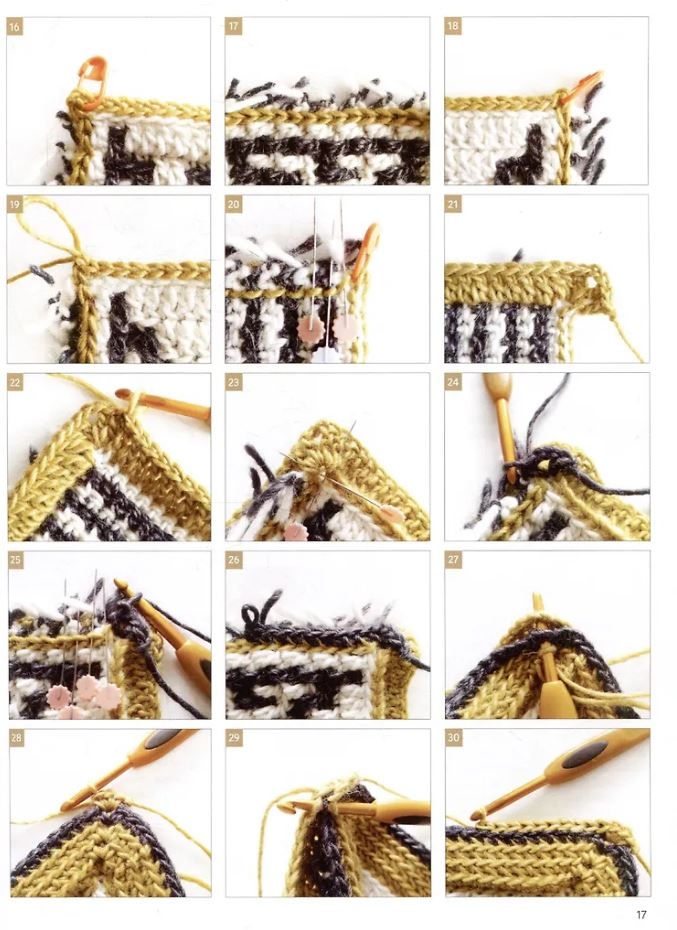 16

17

18

19

20

21

22

23

24

25

26

27

28

29

30

17