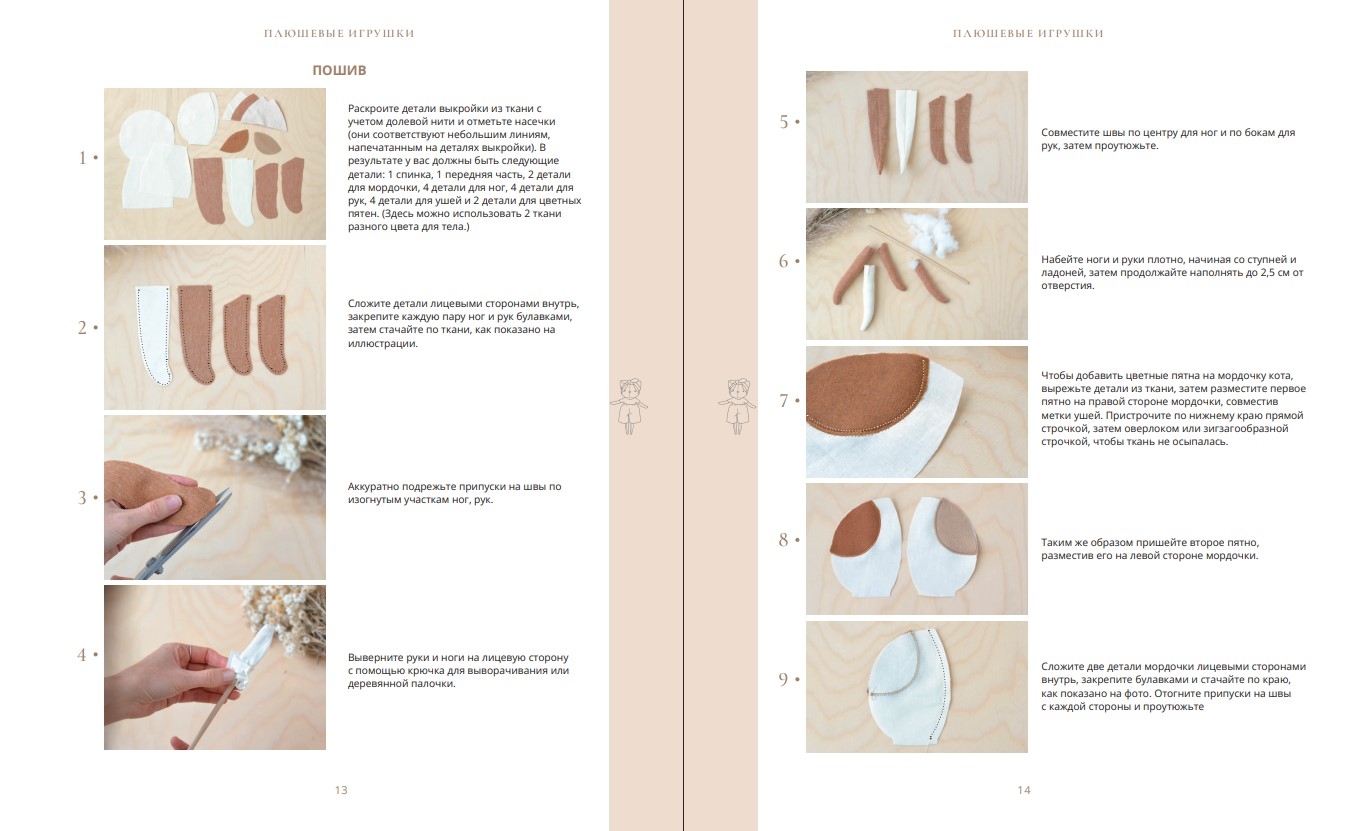 ПЛЮШЕВЫЕ ИГРУШКИ

ПОШИВ

1 • Раскроите детали выкройки из ткани с учетом долевой нити и отметьте насечки (они соответствуют небольшим линиям, напечатанным на деталях выкройки). В результате у вас должны быть следующие детали: 1 спинка, 1 передняя часть, 2 детали для мордочки, 4 детали для ног, 4 детали для рук, 4 детали для ушей и 2 детали для цветных пятен. (Здесь можно использовать 2 ткани разного цвета для тела.)

2 • Сложите детали лицевыми сторонами внутрь, закрепите каждую пару ног и рук булавками, затем стачайте по ткани, как показано на иллюстрации.

3 • Аккуратно подрежьте припуски на швы по изогнутым участкам ног, рук.

4 • Выверните руки и ноги на лицевую сторону с помощью крючка для выворачивания или деревянной палочки.

13

ПЛЮШЕВЫЕ ИГРУШКИ

5 • Совместите швы по центру для ног и по бокам для рук, затем проутюжьте.

6 • Набейте ноги и руки плотно, начиная со ступней и ладоней, затем продолжайте наполнять до 2,5 см от отверстия.

7 • Чтобы добавить цветные пятна на мордочку кота, вырежьте детали из ткани, затем разместите первое пятно на правой стороне мордочки, совместив метки ушей. Пристрочите по нижнему краю прямой строчкой, затем оверлоком или зигзагообразной строчкой, чтобы ткань не осыпалась.

8 • Таким же образом пришейте второе пятно, разместив его на левой стороне мордочки.

9 • Сложите две детали мордочки лицевыми сторонами внутрь, закрепите булавками и стачайте по краю, как показано на фото. Отогните припуски на швы с каждой стороны и проутюжьте

14