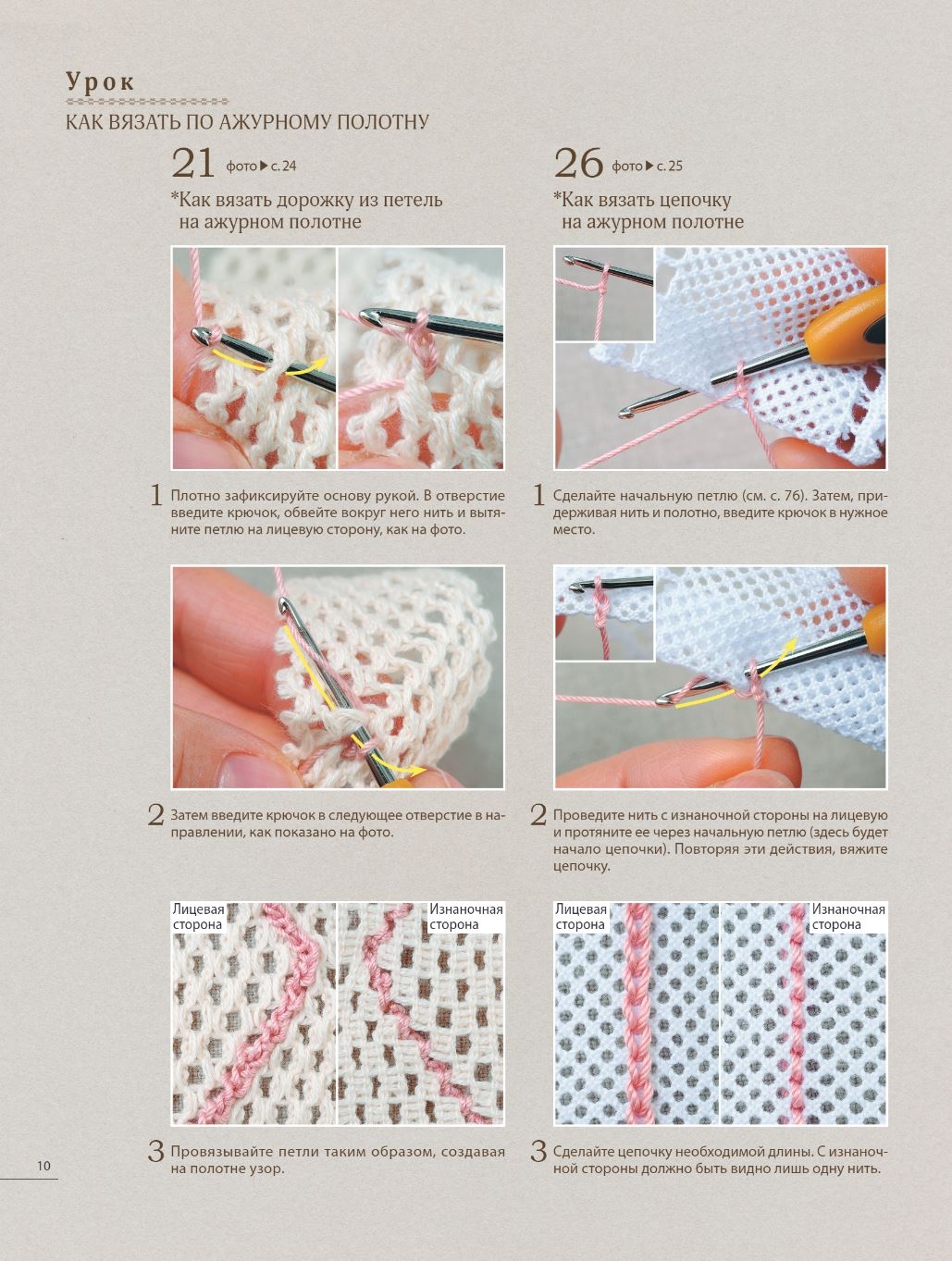 Урок
КАК ВЯЗАТЬ ПО АЖУРНОМУ ПОЛОТНУ

21 фото ▶ с. 24
*Как вязать дорожку из петель на ажурном полотне

1 Плотно зафиксируйте основу рукой. В отверстие введите крючок, обвейте вокруг него нить и вытяните петлю на лицевую сторону, как на фото.

2 Затем введите крючок в следующее отверстие в направлении, как показано на фото.

Лицевая сторона
Изнаночная сторона

3 Провязывайте петли таким образом, создавая на полотне узор.

26 фото ▶ с. 25
*Как вязать цепочку на ажурном полотне

1 Сделайте начальную петлю (см. с. 76). Затем, придерживая нить и полотно, введите крючок в нужное место.

2 Проведите нить с изнаночной стороны на лицевую и протяните ее через начальную петлю (здесь будет начало цепочки). Повторяя эти действия, вяжите цепочку.

Лицевая сторона
Изнаночная сторона

3 Сделайте цепочку необходимой длины. С изнаночной стороны должно быть видно лишь одну нить.

10