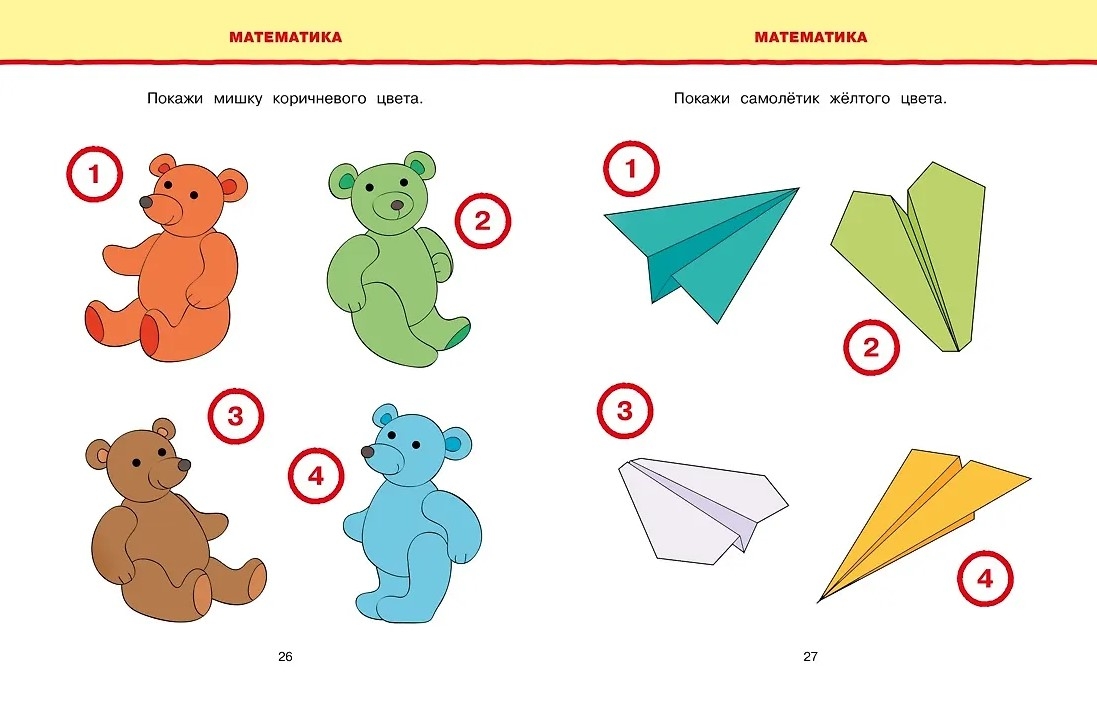 МАТЕМАТИКА

Покажи мишку коричневого цвета.

1

2

3

4

26

МАТЕМАТИКА

Покажи самолётик жёлтого цвета.

1

2

3

4

27