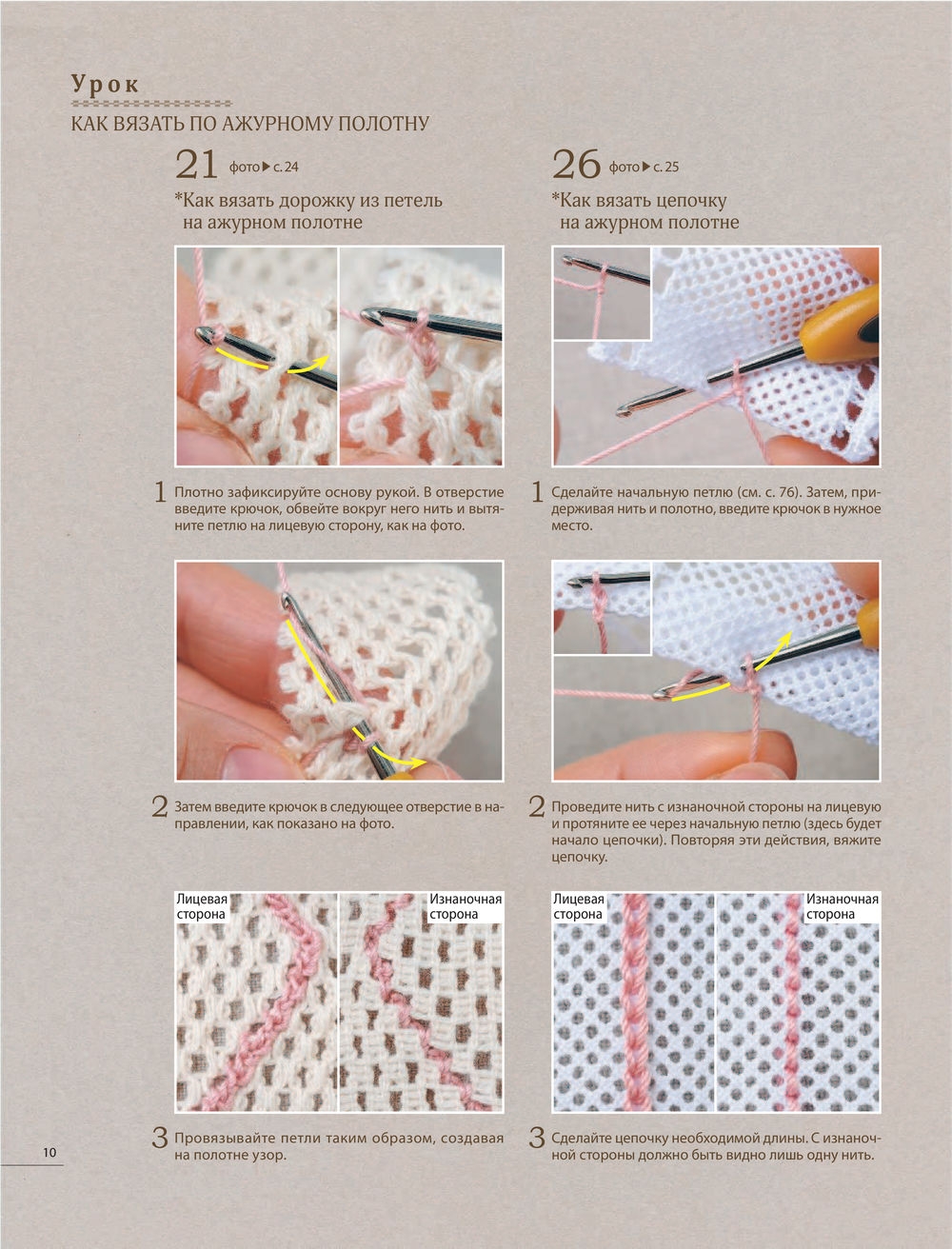 Урок

КАК ВЯЗАТЬ ПО АЖУРНОМУ ПОЛОТНУ

21 фото ▶ с. 24

*Как вязать дорожку из петель на ажурном полотне

1 Плотно зафиксируйте основу рукой. В отверстие введите крючок, обвейте вокруг него нить и вытяните петлю на лицевую сторону, как на фото.

2 Затем введите крючок в следующее отверстие в направлении, как показано на фото.

Лицевая сторона

Изнаночная сторона

3 Провязывайте петли таким образом, создавая на полотне узор.

26 фото ▶ с. 25

*Как вязать цепочку на ажурном полотне

1 Сделайте начальную петлю (см. с. 76). Затем, придерживая нить и полотно, введите крючок в нужное место.

2 Проведите нить с изнаночной стороны на лицевую и протяните ее через начальную петлю (здесь будет начало цепочки). Повторяя эти действия, вяжите цепочку.

Лицевая сторона

Изнаночная сторона

3 Сделайте цепочку необходимой длины. С изнаночной стороны должно быть видно лишь одну нить.

10