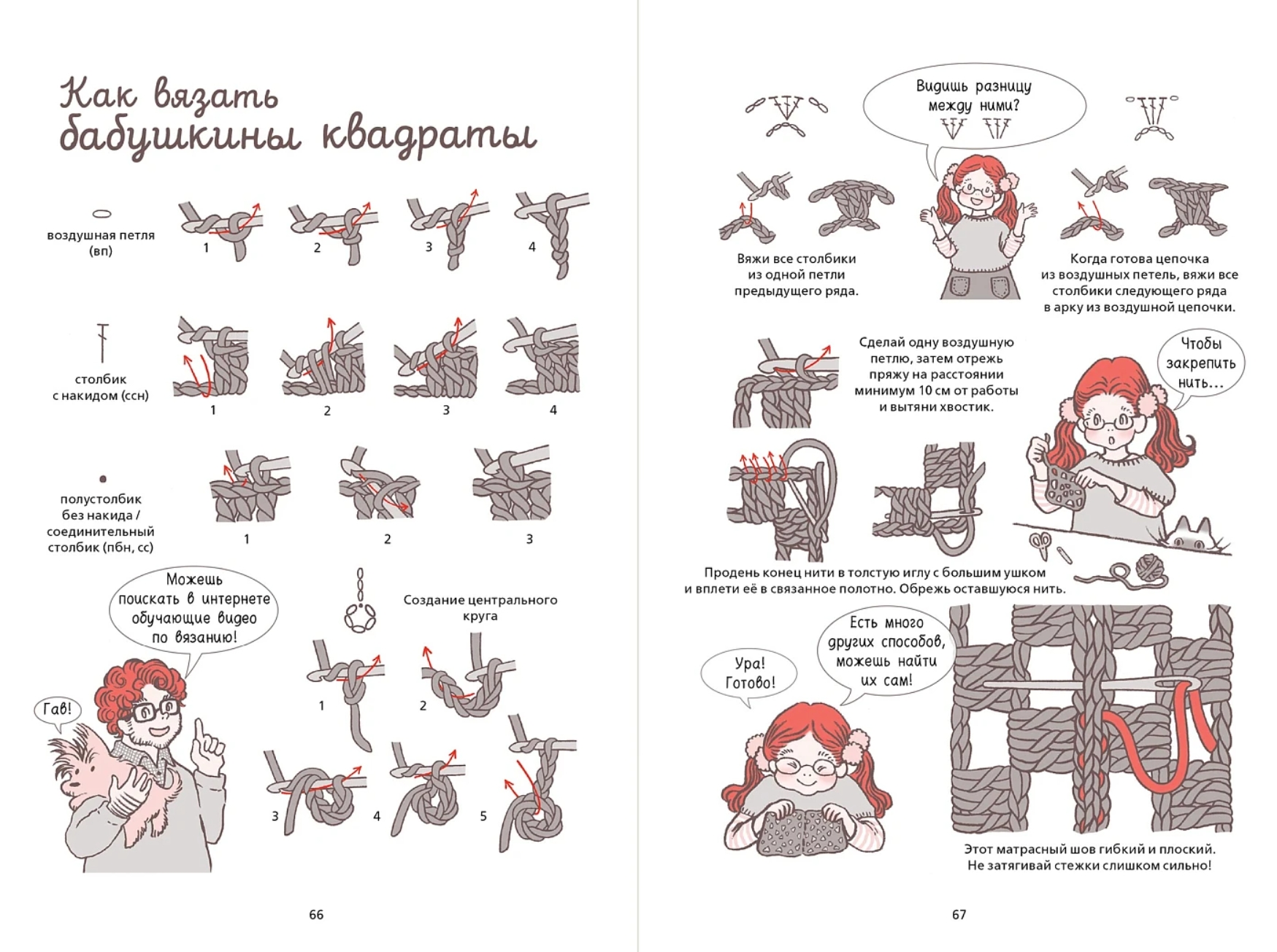 Как вязать бабушкины квадраты

воздушная петля (вп)

1 2 3 4

столбик с накидом (ссн)

1 2 3 4

полустолбик без накида / соединительный столбик (пбн, сс)

1 2 3

Можешь поискать в интернете обучающие видео по вязанию!

Гав!

Создание центрального круга

1 2 3 4 5

66

Видишь разницу между ними?

Вяжи все столбики из одной петли предыдущего ряда.

Когда готова цепочка из воздушных петель, вяжи все столбики следующего ряда в арку из воздушной цепочки.

Сделай одну воздушную петлю, затем отрежь пряжу на расстоянии минимум 10 см от работы и вытяни хвостик.

Чтобы закрепить нить…

Продень конец нити в толстую иглу с большим ушком и вплети её в связанное полотно. Обрежь оставшуюся нить.

Ура! Готово!

Есть много других способов, можешь найти их сам!

Этот матрасный шов гибкий и плоский. Не затягивай стежки слишком сильно!

67