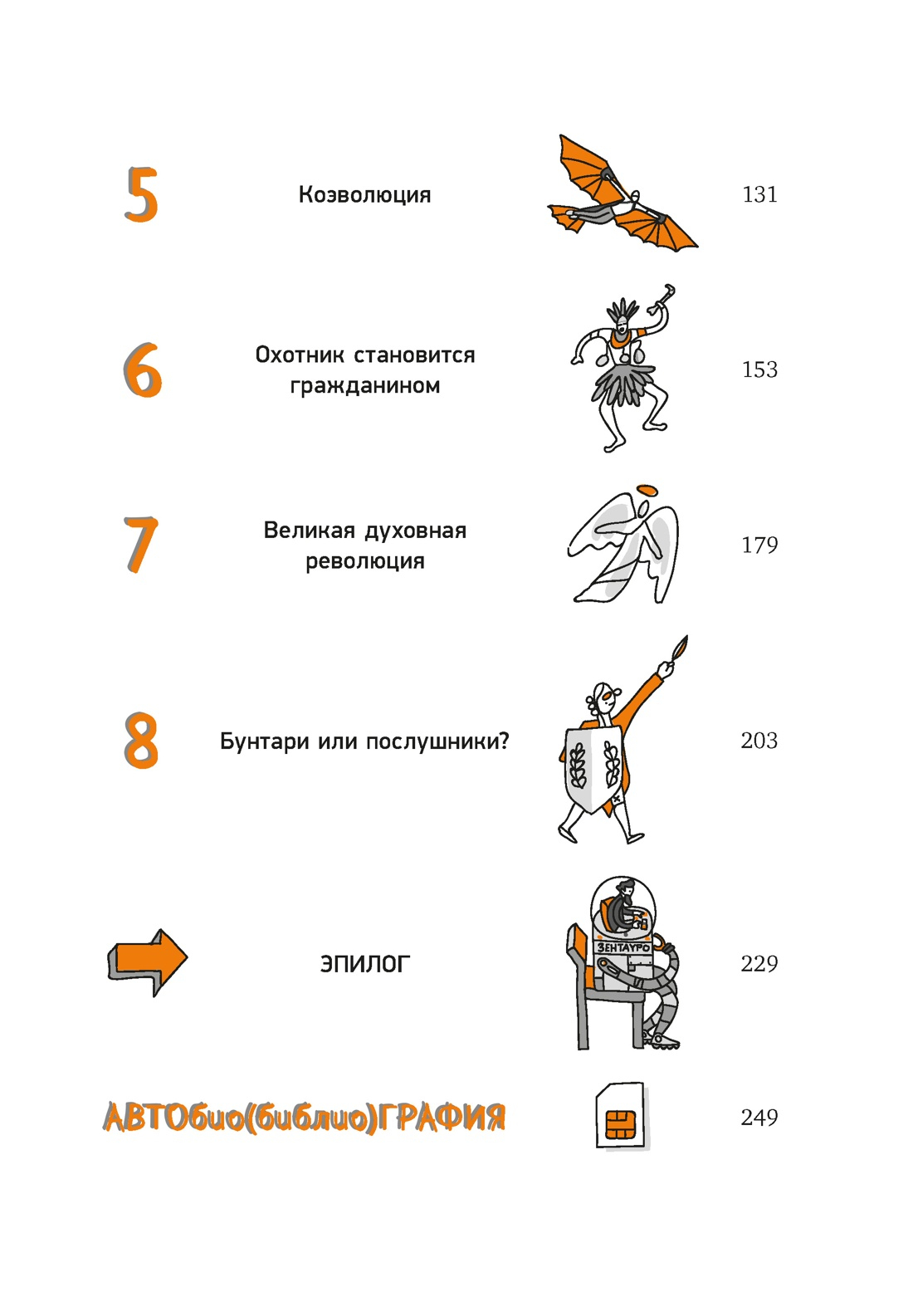 5

Козволюция

131

6

Охотник становится гражданином

153

7

Великая духовная революция

179

8

Бунтари или послушники?

203

ЭПИЛОГ

ЗЕНТАУРО

229

АВТОбио(библио)ГРАФИЯ

249