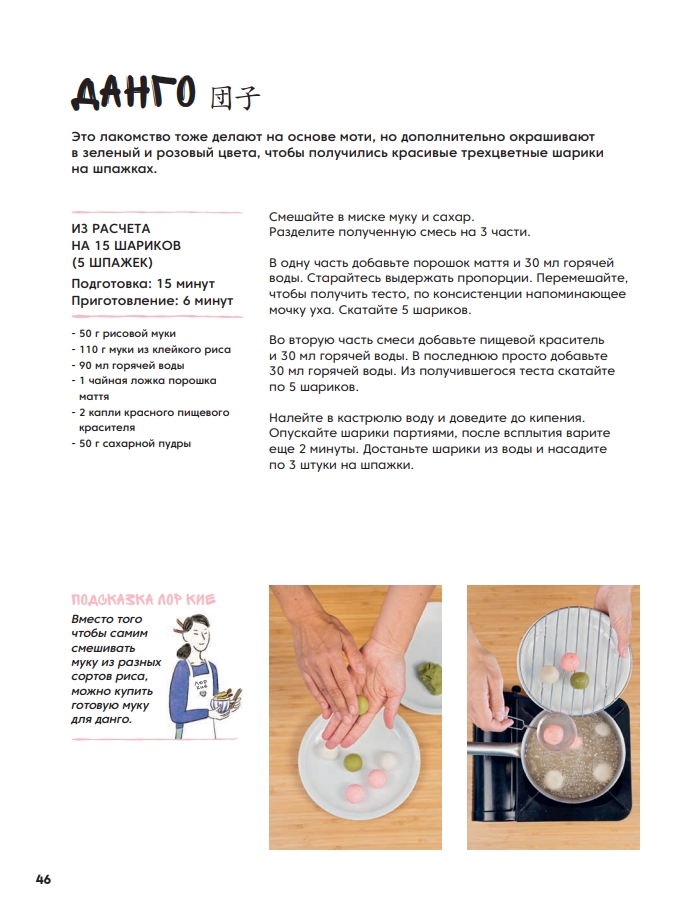 ДАНГО 団子

Это лакомство тоже делают на основе моти, но дополнительно окрашивают в зеленый и розовый цвета, чтобы получились красивые трехцветные шарики на шпажках.

ИЗ РАСЧЕТА НА 15 ШАРИКОВ (5 ШПАЖЕК)
Подготовка: 15 минут
Приготовление: 6 минут

- 50 г рисовой муки
- 110 г муки из клейкого риса
- 90 мл горячей воды
- 1 чайная ложка порошка маття
- 2 капли красного пищевого красителя
- 50 г сахарной пудры

Смешайте в миске муку и сахар. Разделите полученную смесь на 3 части.

В одну часть добавьте порошок маття и 30 мл горячей воды. Старайтесь выдержать пропорции. Перемешайте, чтобы получить тесто, по консистенции напоминающее мочку уха. Скатайте 5 шариков.

Во вторую часть смеси добавьте пищевой краситель и 30 мл горячей воды. В последнюю просто добавьте 30 мл горячей воды. Из получившегося теста скатайте по 5 шариков.

Налейте в кастрюлю воду и доведите до кипения. Опускайте шарики партиями, после всплытия варите еще 2 минуты. Достаньте шарики из воды и насадите по 3 штуки на шпажки.

ПОДСКАЗКА ЛОР КИЕ
Вместо того чтобы самим смешивать муку из разных сортов риса, можно купить готовую муку для данго.

ЛОР КИЕ

46