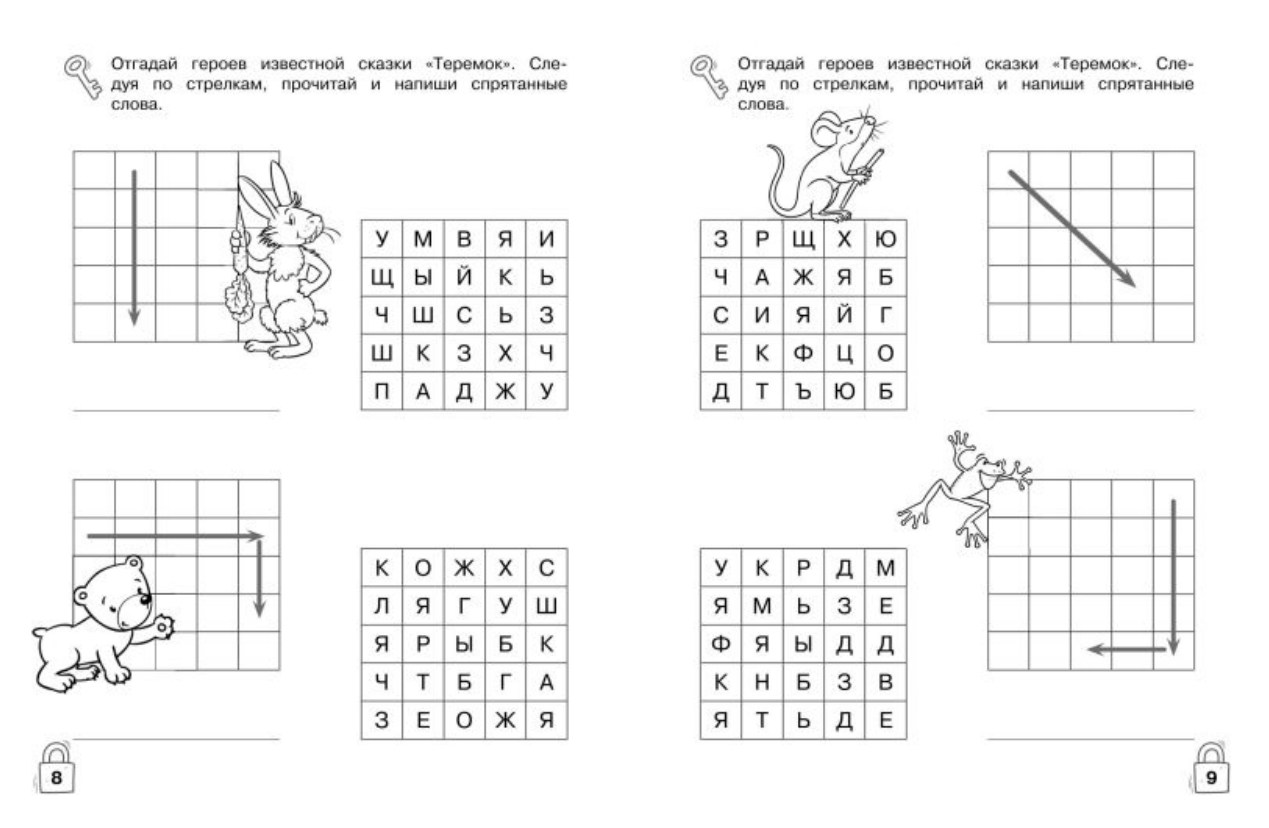 Отгадай героев известной сказки «Теремок». Следуя по стрелкам, прочитай и напиши спрятанные слова.

| У | М | В | Я | И |
|---|---|---|---|---|
| Щ | Ы | Й | К | Ь |
| Ч | Ш | С | Ь | З |
| Ш | К | З | Х | Ч |
| П | А | Д | Ж | У |

| К | О | Ж | Х | С |
|---|---|---|---|---|
| Л | Я | Г | У | Ш |
| Я | Р | Ы | Б | К |
| Ч | Т | Б | Г | А |
| З | Е | О | Ж | Я |

8

Отгадай героев известной сказки «Теремок». Следуя по стрелкам, прочитай и напиши спрятанные слова.

| З | Р | Щ | Х | Ю |
|---|---|---|---|---|
| Ч | А | Ж | Я | Б |
| С | И | Я | Й | Г |
| Е | К | Ф | Ц | О |
| Д | Т | Ъ | Ю | Б |

| У | К | Р | Д | М |
|---|---|---|---|---|
| Я | М | Ь | З | Е |
| Ф | Я | Ы | Д | Д |
| К | Н | Б | З | В |
| Я | Т | Ь | Д | Е |

9