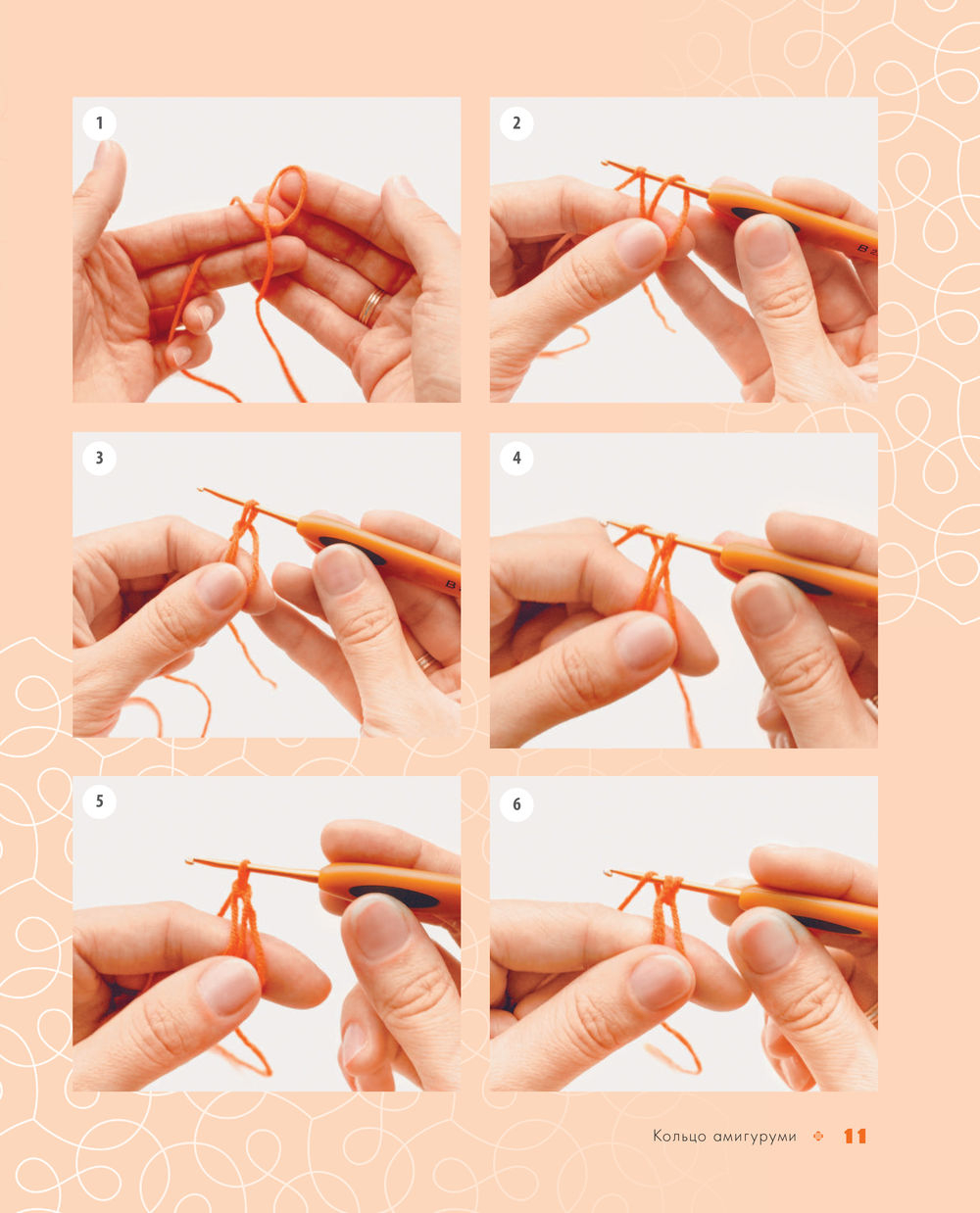 1

2

3

4

5

6

Кольцо амигуруми 11