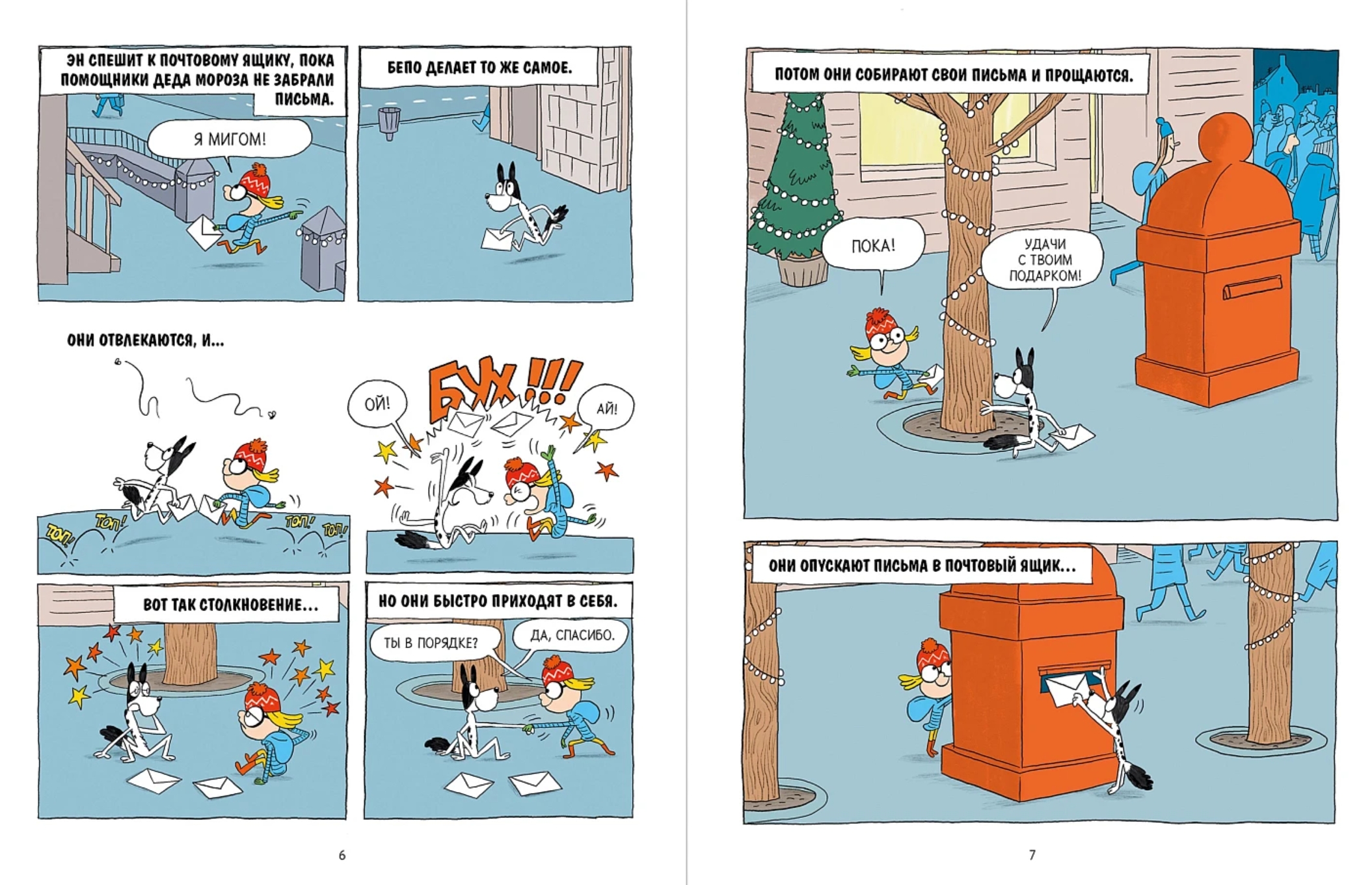 ЭН СПЕШИТ К ПОЧТОВОМУ ЯЩИКУ, ПОКА ПОМОЩНИКИ ДЕДА МОРОЗА НЕ ЗАБРАЛИ ПИСЬМА.

Я МИГОМ!

БЕПО ДЕЛАЕТ ТО ЖЕ САМОЕ.

ОНИ ОТВЛЕКАЮТСЯ, И...

ТОП! ТОП! ТОП! ТОП!

БУХ!!!

ОЙ!

АЙ!

ВОТ ТАК СТОЛКНОВЕНИЕ...

НО ОНИ БЫСТРО ПРИХОДЯТ В СЕБЯ.

ТЫ В ПОРЯДКЕ?

ДА, СПАСИБО.

6

ПОТОМ ОНИ СОБИРАЮТ СВОИ ПИСЬМА И ПРОЩАЮТСЯ.

ПОКА!

УДАЧИ С ТВОИМ ПОДАРКОМ!

ОНИ ОПУСКАЮТ ПИСЬМА В ПОЧТОВЫЙ ЯЩИК...

7