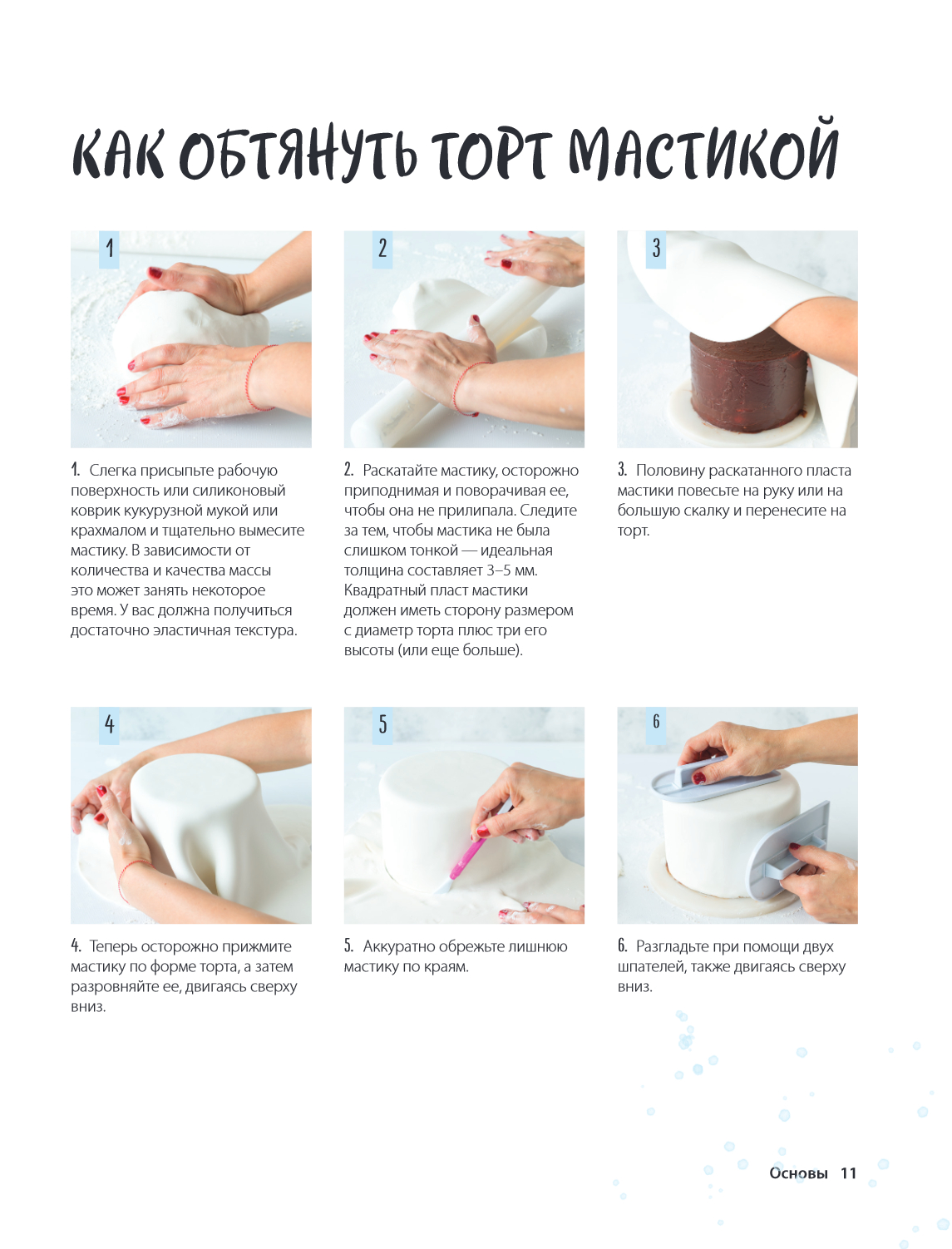 КАК ОБТЯНУТЬ ТОРТ МАСТИКОЙ

1

2

3

1. Слегка присыпьте рабочую поверхность или силиконовый коврик кукурузной мукой или крахмалом и тщательно вымесите мастику. В зависимости от количества и качества массы это может занять некоторое время. У вас должна получиться достаточно эластичная текстура.

2. Раскатайте мастику, осторожно приподнимая и поворачивая ее, чтобы она не прилипала. Следите за тем, чтобы мастика не была слишком тонкой — идеальная толщина составляет 3–5 мм. Квадратный пласт мастики должен иметь сторону размером с диаметр торта плюс три его высоты (или еще больше).

3. Половину раскатанного пласта мастики повесьте на руку или на большую скалку и перенесите на торт.

4

5

6

4. Теперь осторожно прижмите мастику по форме торта, а затем разровняйте ее, двигаясь сверху вниз.

5. Аккуратно обрежьте лишнюю мастику по краям.

6. Разгладьте при помощи двух шпателей, также двигаясь сверху вниз.

Основы 11