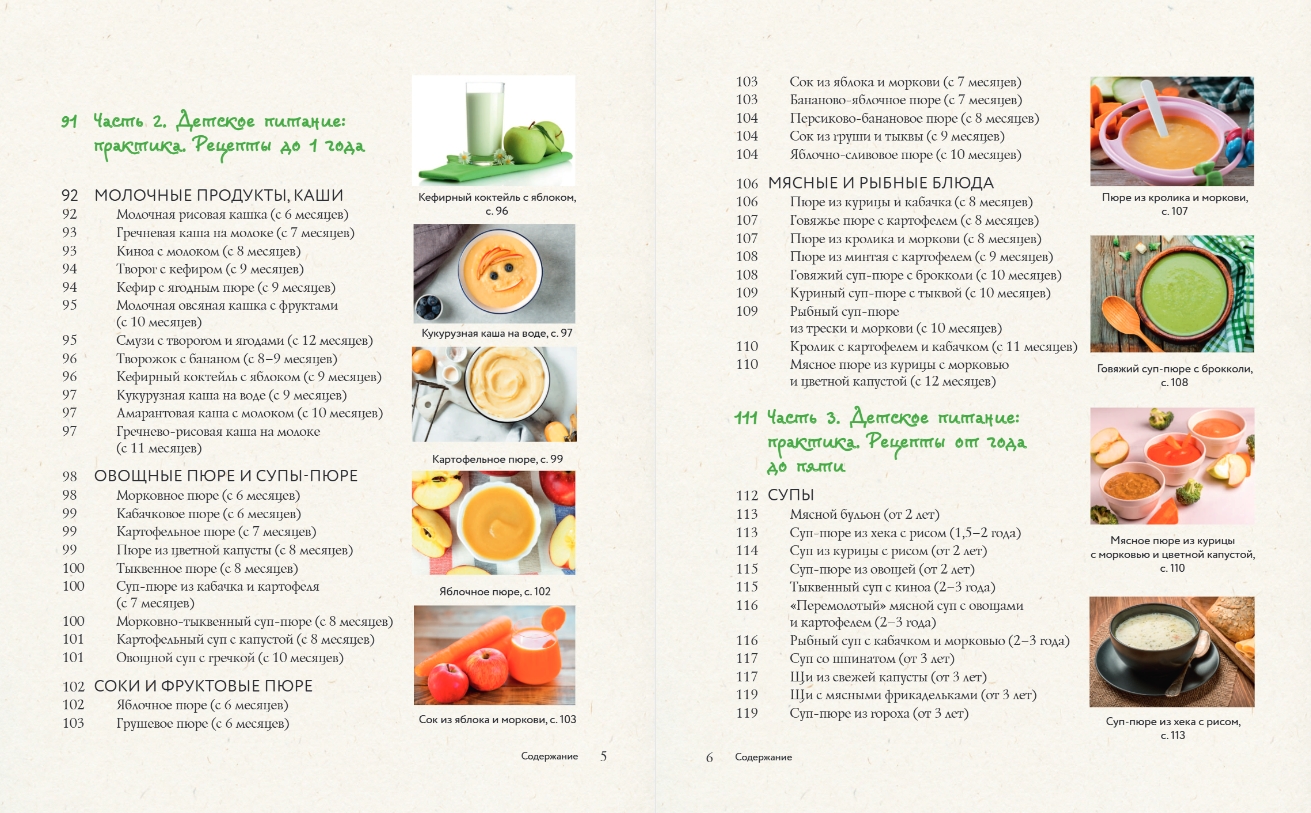 91 Часть 2. Детское питание: практика. Рецепты до 1 года

92 МОЛОЧНЫЕ ПРОДУКТЫ, КАШИ
92 Молочная рисовая кашка (с 6 месяцев)
93 Гречневая каша на молоке (с 7 месяцев)
93 Киноа с молоком (с 8 месяцев)
94 Творог с кефиром (с 9 месяцев)
94 Кефир с ягодным пюре (с 9 месяцев)
95 Молочная овсяная кашка с фруктами (с 10 месяцев)
95 Смузи с творогом и ягодами (с 12 месяцев)
96 Творожок с бананом (с 8–9 месяцев)
96 Кефирный коктейль с яблоком (с 9 месяцев)
97 Кукурузная каша на воде (с 9 месяцев)
97 Амарантовая каша с молоком (с 10 месяцев)
97 Гречнево-рисовая каша на молоке (с 11 месяцев)

98 ОВОЩНЫЕ ПЮРЕ И СУПЫ-ПЮРЕ
98 Морковное пюре (с 6 месяцев)
99 Кабачковое пюре (с 6 месяцев)
99 Картофельное пюре (с 7 месяцев)
99 Пюре из цветной капусты (с 8 месяцев)
100 Тыквенное пюре (с 8 месяцев)
100 Суп-пюре из кабачка и картофеля (с 7 месяцев)
100 Морковно-тыквенный суп-пюре (с 8 месяцев)
101 Картофельный суп с капустой (с 8 месяцев)
101 Овощной суп с гречкой (с 10 месяцев)

102 СОКИ И ФРУКТОВЫЕ ПЮРЕ
102 Яблочное пюре (с 6 месяцев)
103 Грушевое пюре (с 6 месяцев)

Кефирный коктейль с яблоком, с. 96

Кукурузная каша на воде, с. 97

Картофельное пюре, с. 99

Яблочное пюре, с. 102

Сок из яблока и моркови, с. 103

Содержание 5

103 Сок из яблока и моркови (с 7 месяцев)
103 Бананово-яблочное пюре (с 7 месяцев)
104 Персиково-банановое пюре (с 8 месяцев)
104 Сок из груши и тыквы (с 9 месяцев)
104 Яблочно-сливовое пюре (с 10 месяцев)

106 МЯСНЫЕ И РЫБНЫЕ БЛЮДА
106 Пюре из курицы и кабачка (с 8 месяцев)
107 Говяжье пюре с картофелем (с 8 месяцев)
107 Пюре из кролика и моркови (с 8 месяцев)
108 Пюре из минтая с картофелем (с 9 месяцев)
108 Говяжий суп-пюре с брокколи (с 10 месяцев)
109 Куриный суп-пюре с тыквой (с 10 месяцев)
109 Рыбный суп-пюре из трески и моркови (с 10 месяцев)
110 Кролик с картофелем и кабачком (с 11 месяцев)
110 Мясное пюре из курицы с морковью и цветной капустой (с 12 месяцев)

111 Часть 3. Детское питание: практика. Рецепты от года до пяти

112 СУПЫ
113 Мясной бульон (от 2 лет)
113 Суп-пюре из хека с рисом (1,5–2 года)
114 Суп из курицы с рисом (от 2 лет)
115 Суп-пюре из овощей (от 2 лет)
115 Тыквенный суп с киноа (2–3 года)
116 «Перемолотый» мясной суп с овощами и картофелем (2–3 года)
116 Рыбный суп с кабачком и морковью (2–3 года)
117 Суп со шпинатом (от 3 лет)
117 Щи из свежей капусты (от 3 лет)
119 Щи с мясными фрикадельками (от 3 лет)
119 Суп-пюре из гороха (от 3 лет)

Пюре из кролика и моркови, с. 107

Говяжий суп-пюре с брокколи, с. 108

Мясное пюре из курицы с морковью и цветной капустой, с. 110

Суп-пюре из хека с рисом, с. 113

6 Содержание