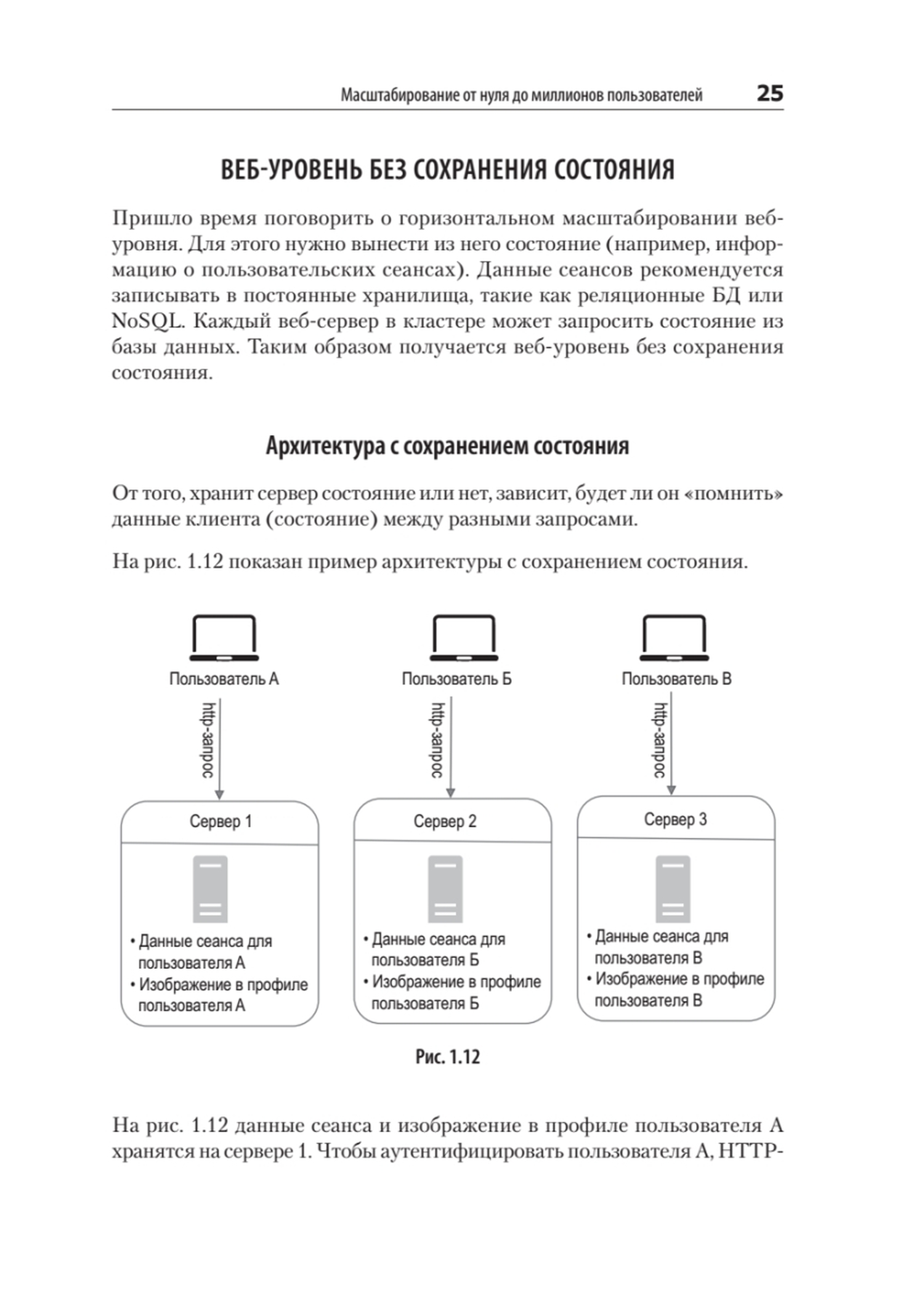 Масштабирование от нуля до миллионов пользователей 25

ВЕБ-УРОВЕНЬ БЕЗ СОХРАНЕНИЯ СОСТОЯНИЯ

Пришло время поговорить о горизонтальном масштабировании веб-уровня. Для этого нужно вынести из него состояние (например, информацию о пользовательских сеансах). Данные сеансов рекомендуется записывать в постоянные хранилища, такие как реляционные БД или NoSQL. Каждый веб-сервер в кластере может запросить состояние из базы данных. Таким образом получается веб-уровень без сохранения состояния.

Архитектура с сохранением состояния

От того, хранит сервер состояние или нет, зависит, будет ли он «помнить» данные клиента (состояние) между разными запросами.

На рис. 1.12 показан пример архитектуры с сохранением состояния.

Пользователь А
http-запрос
Сервер 1
• Данные сеанса для пользователя А
• Изображение в профиле пользователя А

Пользователь Б
http-запрос
Сервер 2
• Данные сеанса для пользователя Б
• Изображение в профиле пользователя Б

Пользователь В
http-запрос
Сервер 3
• Данные сеанса для пользователя В
• Изображение в профиле пользователя В

Рис. 1.12

На рис. 1.12 данные сеанса и изображение в профиле пользователя А хранятся на сервере 1. Чтобы аутентифицировать пользователя А, HTTP-