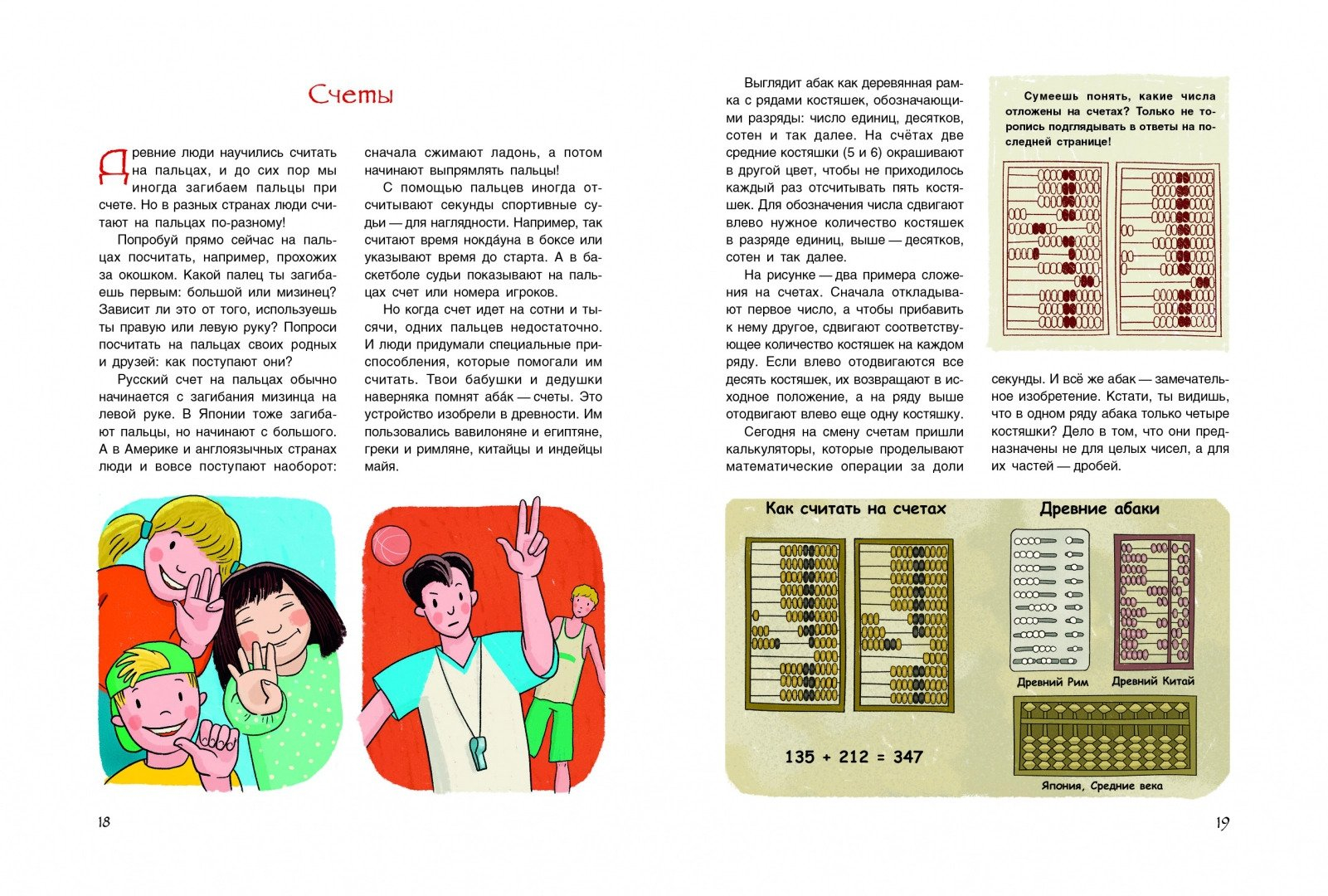 Счеты

Древние люди научились считать на пальцах, и до сих пор мы иногда загибаем пальцы при счете. Но в разных странах люди считают на пальцах по-разному!

Попробуй прямо сейчас на пальцах посчитать, например, прохожих за окошком. Какой палец ты загибаешь первым: большой или мизинец? Зависит ли это от того, используешь ты правую или левую руку? Попроси посчитать на пальцах своих родных и друзей: как поступают они?

Русский счет на пальцах обычно начинается с загибания мизинца на левой руке. В Японии тоже загибают пальцы, но начинают с большого. А в Америке и англоязычных странах люди и вовсе поступают наоборот: сначала сжимают ладонь, а потом начинают выпрямлять пальцы!

С помощью пальцев иногда отсчитывают секунды спортивные судьи — для наглядности. Например, так считают время нокда́уна в боксе или указывают время до старта. А в баскетболе судьи показывают на пальцах счет или номера игроков.

Но когда счет идет на сотни и тысячи, одних пальцев недостаточно. И люди придумали специальные приспособления, которые помогали им считать. Твои бабушки и дедушки наверняка помнят аба́к — счеты. Это устройство изобрели в древности. Им пользовались вавилоняне и египтяне, греки и римляне, китайцы и индейцы майя.

18

Выглядит абак как деревянная рамка с рядами костяшек, обозначающими разряды: число единиц, десятков, сотен и так далее. На счётах две средние костяшки (5 и 6) окрашивают в другой цвет, чтобы не приходилось каждый раз отсчитывать пять костяшек. Для обозначения числа сдвигают влево нужное количество костяшек в разряде единиц, выше — десятков, сотен и так далее.

На рисунке — два примера сложения на счетах. Сначала откладывают первое число, а чтобы прибавить к нему другое, сдвигают соответствующее количество костяшек на каждом ряду. Если влево отодвигаются все десять костяшек, их возвращают в исходное положение, а на ряду выше отодвигают влево еще одну костяшку.

Сегодня на смену счетам пришли калькуляторы, которые проделывают математические операции за доли секунды. И всё же абак — замечательное изобретение. Кстати, ты видишь, что в одном ряду абака только четыре костяшки? Дело в том, что они предназначены не для целых чисел, а для их частей — дробей.

Сумеешь понять, какие числа отложены на счетах? Только не торопись подглядывать в ответы на последней странице!

Как считать на счетах

135 + 212 = 347

Древние абаки

Древний Рим

Древний Китай

Япония, Средние века

19