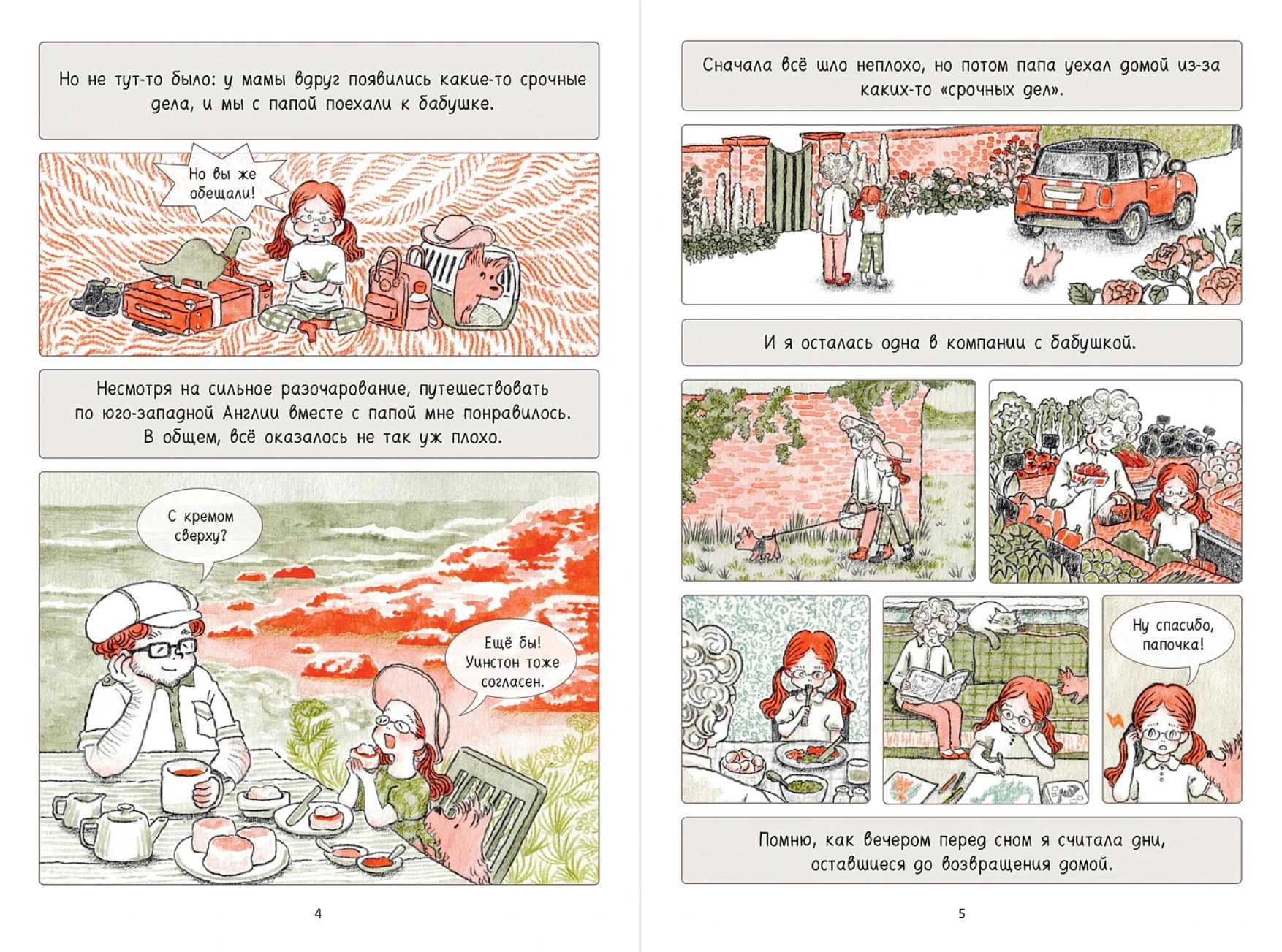 Но не тут-то было: у мамы вдруг появились какие-то срочные дела, и мы с папой поехали к бабушке.

Но вы же обещали!

Несмотря на сильное разочарование, путешествовать по юго-западной Англии вместе с папой мне понравилось. В общем, всё оказалось не так уж плохо.

С кремом сверху?

Ещё бы! Уинстон тоже согласен.

4

Сначала всё шло неплохо, но потом папа уехал домой из-за каких-то «срочных дел».

И я осталась одна в компании с бабушкой.

Ну спасибо, папочка!

Помню, как вечером перед сном я считала дни, оставшиеся до возвращения домой.

5