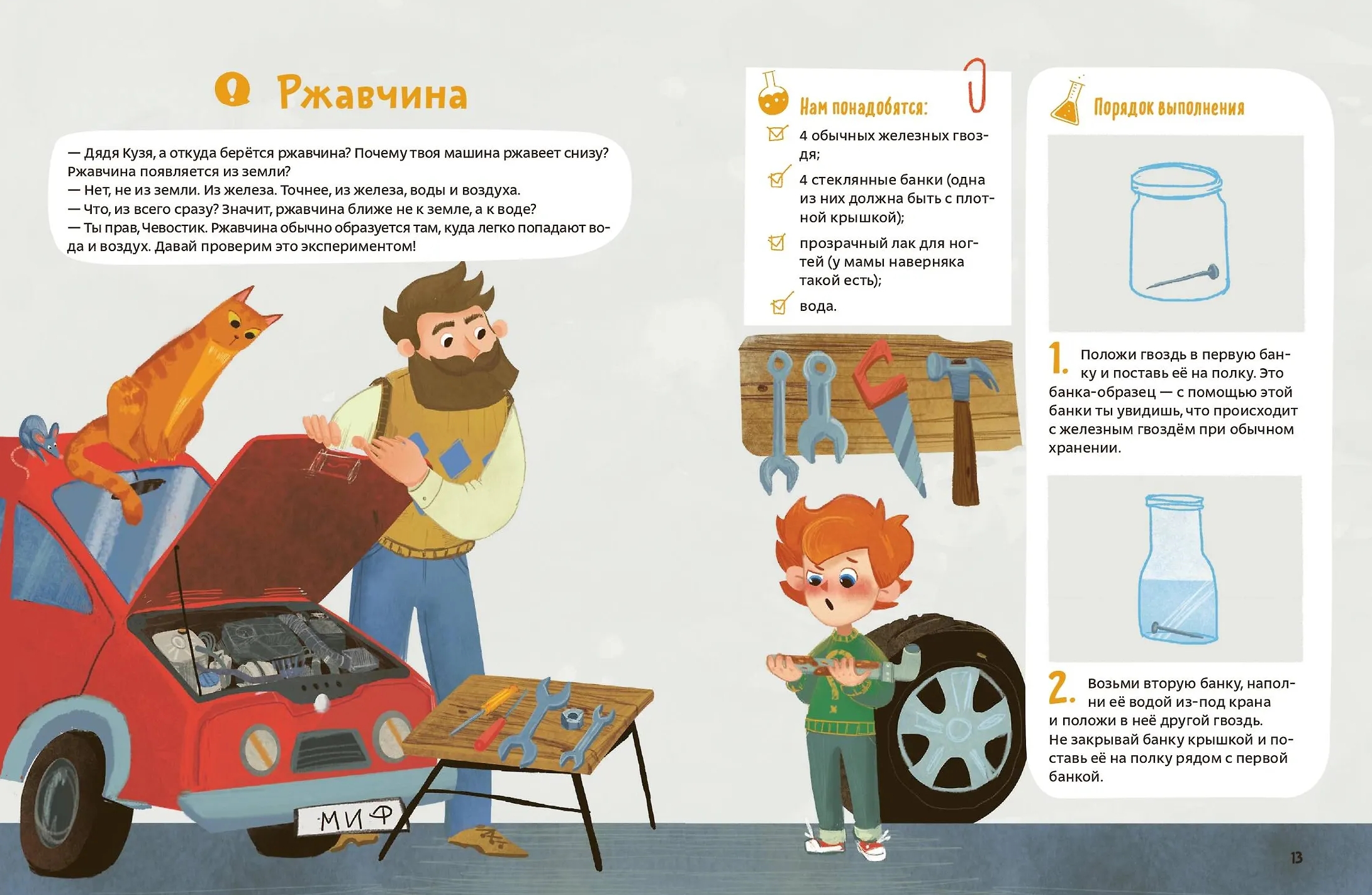 Ржавчина

— Дядя Кузя, а откуда берётся ржавчина? Почему твоя машина ржавеет снизу? Ржавчина появляется из земли?
— Нет, не из земли. Из железа. Точнее, из железа, воды и воздуха.
— Что, из всего сразу? Значит, ржавчина ближе не к земле, а к воде?
— Ты прав, Чевостик. Ржавчина обычно образуется там, куда легко попадают вода и воздух. Давай проверим это экспериментом!

МИФ

Нам понадобятся:
4 обычных железных гвоздя;
4 стеклянные банки (одна из них должна быть с плотной крышкой);
прозрачный лак для ногтей (у мамы наверняка такой есть);
вода.

Порядок выполнения

1. Положи гвоздь в первую банку и поставь её на полку. Это банка-образец — с помощью этой банки ты увидишь, что происходит с железным гвоздём при обычном хранении.

2. Возьми вторую банку, наполни её водой из-под крана и положи в неё другой гвоздь. Не закрывай банку крышкой и поставь её на полку рядом с первой банкой.

13