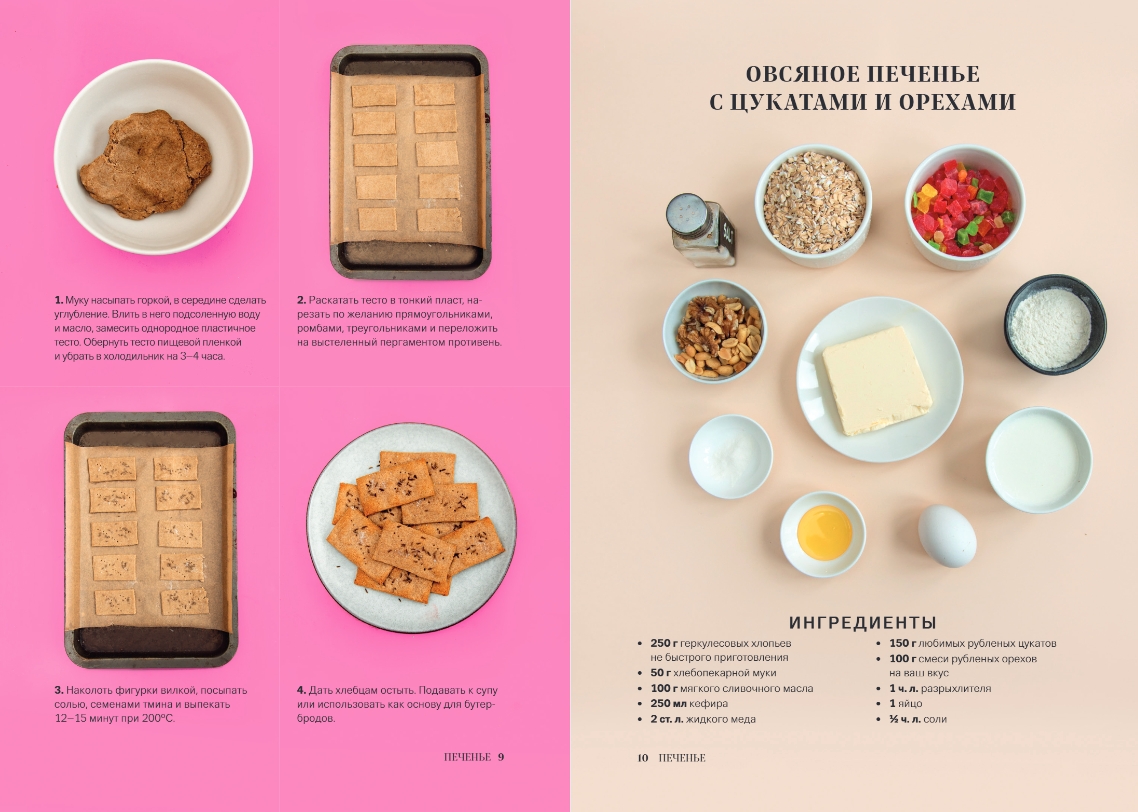 1. Муку насыпать горкой, в середине сделать углубление. Влить в него подсоленную воду и масло, замесить однородное пластичное тесто. Обернуть тесто пищевой пленкой и убрать в холодильник на 3–4 часа.

2. Раскатать тесто в тонкий пласт, нарезать по желанию прямоугольниками, ромбами, треугольниками и переложить на выстеленный пергаментом противень.

3. Наколоть фигурки вилкой, посыпать солью, семенами тмина и выпекать 12–15 минут при 200°С.

4. Дать хлебцам остыть. Подавать к супу или использовать как основу для бутербродов.

ПЕЧЕНЬЕ 9

ОВСЯНОЕ ПЕЧЕНЬЕ С ЦУКАТАМИ И ОРЕХАМИ

SALT

ИНГРЕДИЕНТЫ

• 250 г геркулесовых хлопьев не быстрого приготовления
• 50 г хлебопекарной муки
• 100 г мягкого сливочного масла
• 250 мл кефира
• 2 ст. л. жидкого меда
• 150 г любимых рубленых цукатов
• 100 г смеси рубленых орехов на ваш вкус
• 1 ч. л. разрыхлителя
• 1 яйцо
• ½ ч. л. соли

10 ПЕЧЕНЬЕ