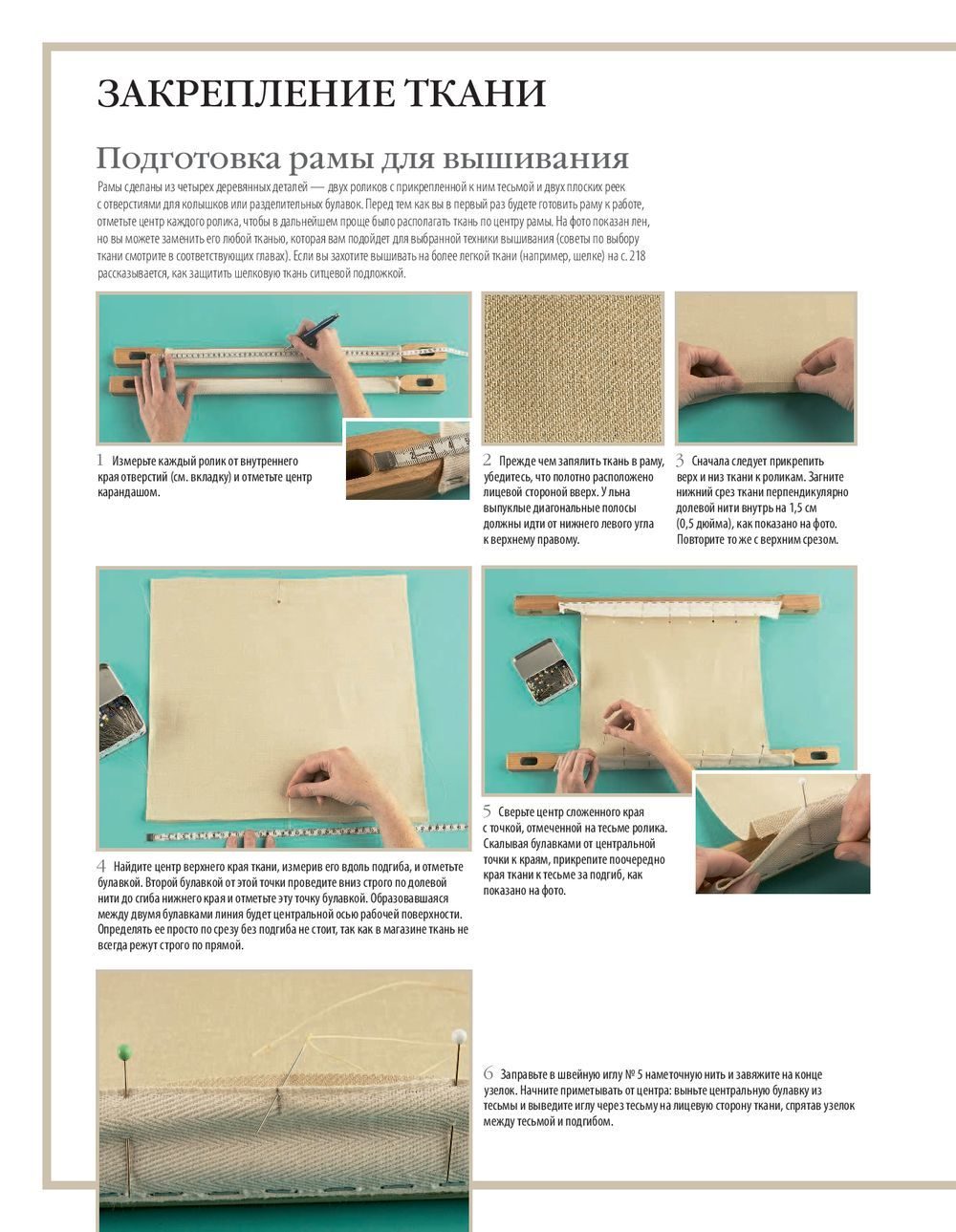 ЗАКРЕПЛЕНИЕ ТКАНИ

Подготовка рамы для вышивания

Рамы сделаны из четырех деревянных деталей — двух роликов с прикрепленной к ним тесьмой и двух плоских реек с отверстиями для колышков или разделительных булавок. Перед тем как вы в первый раз будете готовить раму к работе, отметьте центр каждого ролика, чтобы в дальнейшем проще было располагать ткань по центру рамы. На фото показан лен, но вы можете заменить его любой тканью, которая вам подойдет для выбранной техники вышивания (советы по выбору ткани смотрите в соответствующих главах). Если вы захотите вышивать на более легкой ткани (например, шелке) на с. 218 рассказывается, как защитить шелковую ткань ситцевой подложкой.

1 Измерьте каждый ролик от внутреннего края отверстий (см. вкладку) и отметьте центр карандашом.

2 Прежде чем запялить ткань в раму, убедитесь, что полотно расположено лицевой стороной вверх. У льна выпуклые диагональные полосы должны идти от нижнего левого угла к верхнему правому.

3 Сначала следует прикрепить верх и низ ткани к роликам. Загните нижний срез ткани перпендикулярно долевой нити внутрь на 1,5 см (0,5 дюйма), как показано на фото. Повторите то же с верхним срезом.

4 Найдите центр верхнего края ткани, измерив его вдоль подгиба, и отметьте булавкой. Второй булавкой от этой точки проведите вниз строго по долевой нити до сгиба нижнего края и отметьте эту точку булавкой. Образовавшаяся между двумя булавками линия будет центральной осью рабочей поверхности. Определять ее просто по срезу без подгиба не стоит, так как в магазине ткань не всегда режут строго по прямой.

5 Сверьте центр сложенного края с точкой, отмеченной на тесьме ролика. Скалывая булавками от центральной точки к краям, прикрепите поочередно края ткани к тесьме за подгиб, как показано на фото.

6 Заправьте в швейную иглу № 5 наметочную нить и завяжите на конце узелок. Начните приметывать от центра: выньте центральную булавку из тесьмы и выведите иглу через тесьму на лицевую сторону ткани, спрятав узелок между тесьмой и подгибом.