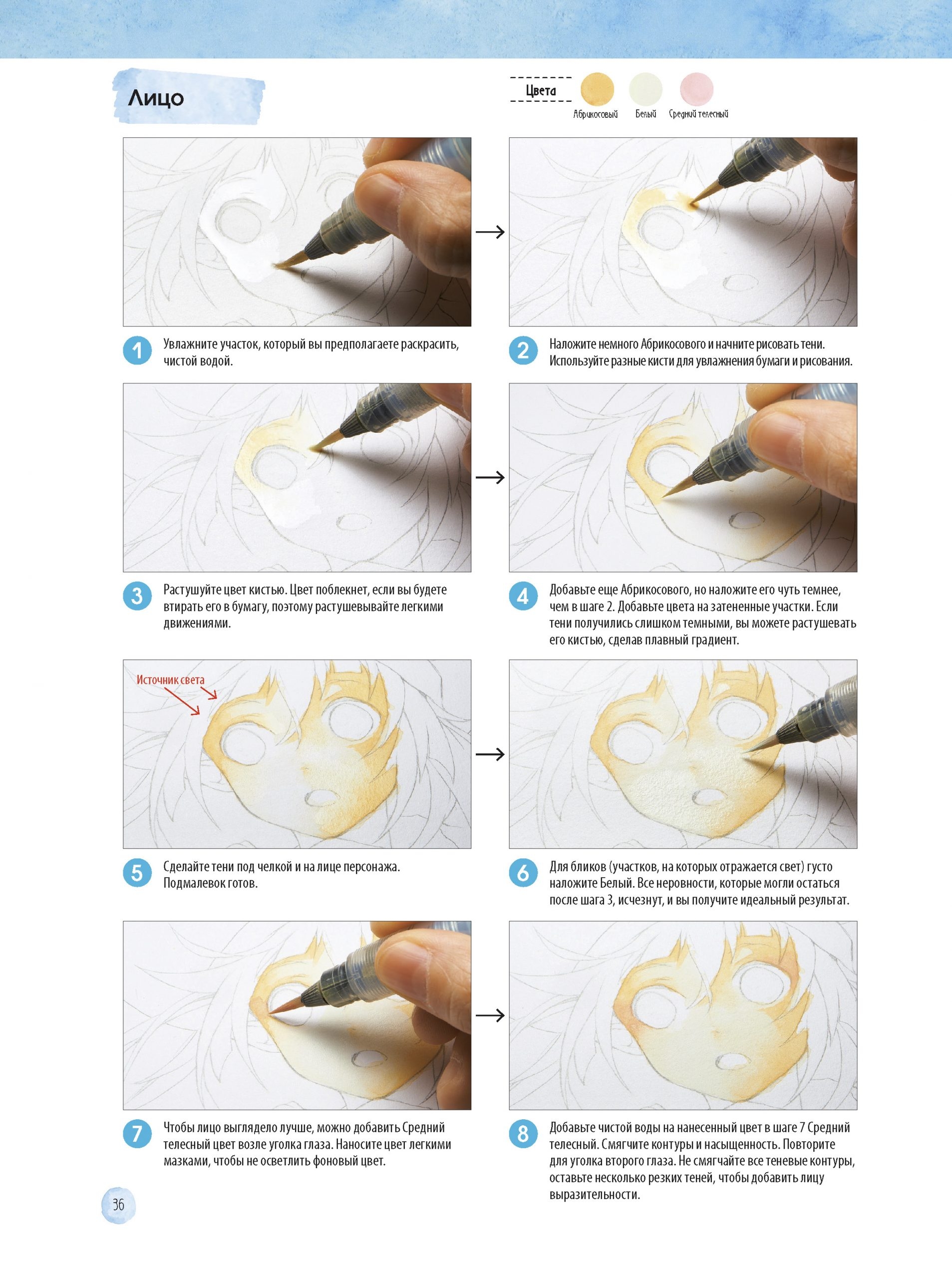 Лицо

Цвета

Абрикосовый Белый Средний телесный

1 Увлажните участок, который вы предполагаете раскрасить, чистой водой.

2 Наложите немного Абрикосового и начните рисовать тени. Используйте разные кисти для увлажнения бумаги и рисования.

3 Растушуйте цвет кистью. Цвет поблекнет, если вы будете втирать его в бумагу, поэтому растушевывайте легкими движениями.

4 Добавьте еще Абрикосового, но наложите его чуть темнее, чем в шаге 2. Добавьте цвета на затененные участки. Если тени получились слишком темными, вы можете растушевать его кистью, сделав плавный градиент.

Источник света

5 Сделайте тени под челкой и на лице персонажа. Подмалевок готов.

6 Для бликов (участков, на которых отражается свет) густо наложите Белый. Все неровности, которые могли остаться после шага 3, исчезнут, и вы получите идеальный результат.

7 Чтобы лицо выглядело лучше, можно добавить Средний телесный цвет возле уголка глаза. Наносите цвет легкими мазками, чтобы не осветлить фоновый цвет.

8 Добавьте чистой воды на нанесенный цвет в шаге 7 Средний телесный. Смягчите контуры и насыщенность. Повторите для уголка второго глаза. Не смягчайте все теневые контуры, оставьте несколько резких теней, чтобы добавить лицу выразительности.

36