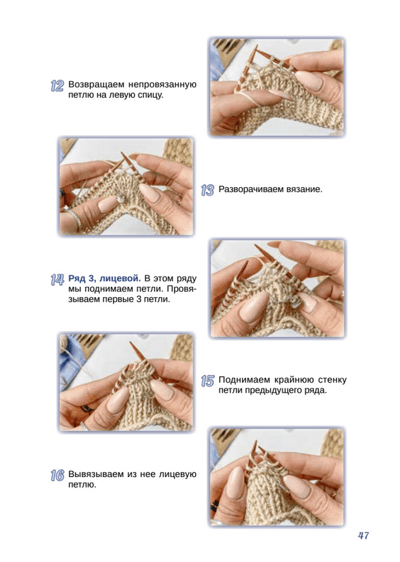 12 Возвращаем непровязанную петлю на левую спицу.

13 Разворачиваем вязание.

14 Ряд 3, лицевой. В этом ряду мы поднимаем петли. Провязываем первые 3 петли.

15 Поднимаем крайнюю стенку петли предыдущего ряда.

16 Вывязываем из нее лицевую петлю.

47