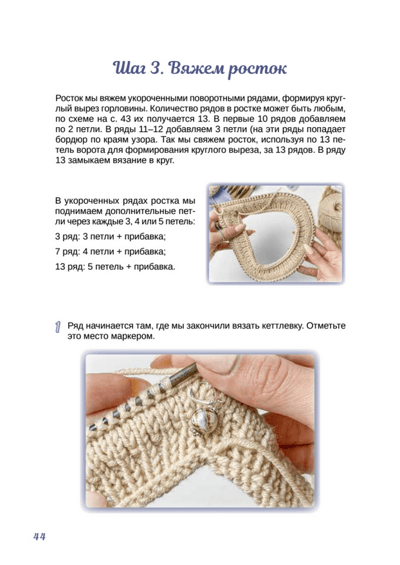 Шаг 3. Вяжем росток

Росток мы вяжем укороченными поворотными рядами, формируя круглый вырез горловины. Количество рядов в ростке может быть любым, по схеме на с. 43 их получается 13. В первые 10 рядов добавляем по 2 петли. В ряды 11–12 добавляем 3 петли (на эти ряды попадает бордюр по краям узора. Так мы свяжем росток, используя по 13 петель ворота для формирования круглого выреза, за 13 рядов. В ряду 13 замыкаем вязание в круг.

В укороченных рядах ростка мы поднимаем дополнительные петли через каждые 3, 4 или 5 петель:

3 ряд: 3 петли + прибавка;

7 ряд: 4 петли + прибавка;

13 ряд: 5 петель + прибавка.

1 Ряд начинается там, где мы закончили вязать кеттлевку. Отметьте это место маркером.

44