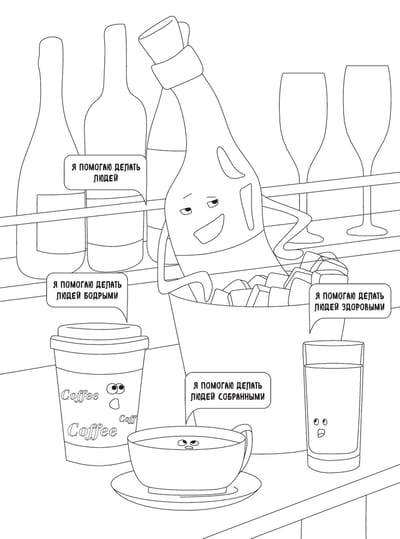 Я ПОМОГАЮ ДЕЛАТЬ ЛЮДЕЙ

Я ПОМОГАЮ ДЕЛАТЬ ЛЮДЕЙ БОДРЫМИ

Я ПОМОГАЮ ДЕЛАТЬ ЛЮДЕЙ ЗДОРОВЫМИ

Я ПОМОГАЮ ДЕЛАТЬ ЛЮДЕЙ СОБРАННЫМИ

Coffee
Coffee
Coff