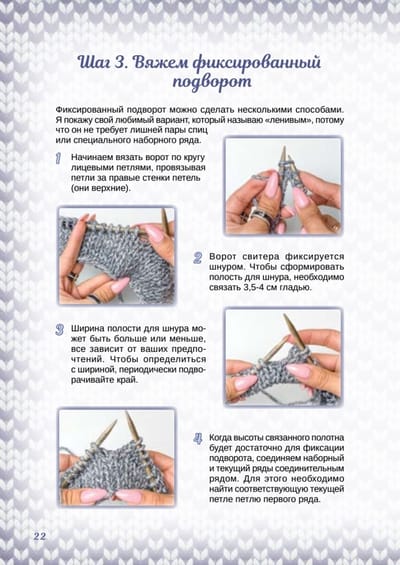 Шаг 3. Вяжем фиксированный подворот

Фиксированный подворот можно сделать несколькими способами. Я покажу свой любимый вариант, который называю «ленивым», потому что он не требует лишней пары спиц или специального наборного ряда.

1 Начинаем вязать ворот по кругу лицевыми петлями, провязывая петли за правые стенки петель (они верхние).

2 Ворот свитера фиксируется шнуром. Чтобы сформировать полость для шнура, необходимо связать 3,5-4 см гладью.

3 Ширина полости для шнура может быть больше или меньше, все зависит от ваших предпочтений. Чтобы определиться с шириной, периодически подворачивайте край.

4 Когда высоты связанного полотна будет достаточно для фиксации подворота, соединяем наборный и текущий ряды соединительным рядом. Для этого необходимо найти соответствующую текущей петле петлю первого ряда.

22