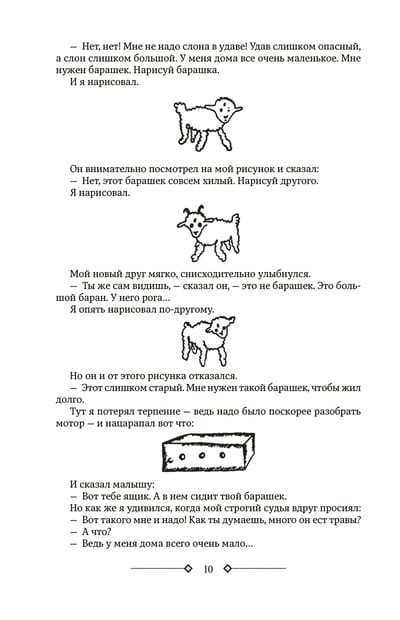 — Нет, нет! Мне не надо слона в удаве! Удав слишком опасный, а слон слишком большой. У меня дома все очень маленькое. Мне нужен барашек. Нарисуй барашка.
И я нарисовал.

Он внимательно посмотрел на мой рисунок и сказал:
— Нет, этот барашек совсем хилый. Нарисуй другого.
Я нарисовал.

Мой новый друг мягко, снисходительно улыбнулся.
— Ты же сам видишь, — сказал он, — это не барашек. Это большой баран. У него рога...
Я опять нарисовал по-другому.

Но он и от этого рисунка отказался.
— Этот слишком старый. Мне нужен такой барашек, чтобы жил долго.
Тут я потерял терпение — ведь надо было поскорее разобрать мотор — и нацарапал вот что:

И сказал малышу:
— Вот тебе ящик. А в нем сидит твой барашек.
Но как же я удивился, когда мой строгий судья вдруг просиял:
— Вот такого мне и надо! Как ты думаешь, много он ест травы?
— А что?
— Ведь у меня дома всего очень мало...

10