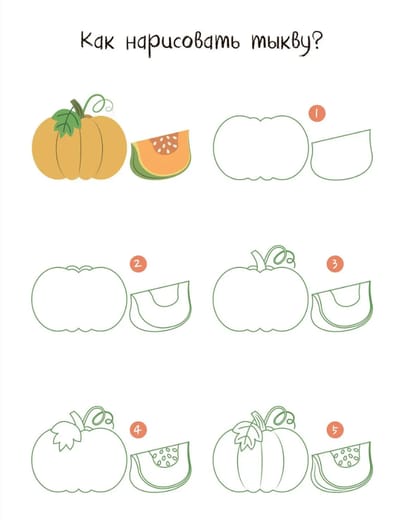 Как нарисовать тыкву?

1

2

3

4

5