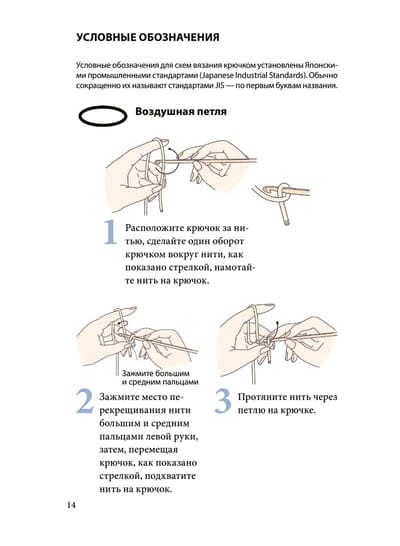 УСЛОВНЫЕ ОБОЗНАЧЕНИЯ

Условные обозначения для схем вязания крючком установлены Японскими промышленными стандартами (Japanese Industrial Standards). Обычно сокращенно их называют стандартами JIS — по первым буквам названия.

Воздушная петля

1 Расположите крючок за нитью, сделайте один оборот крючком вокруг нити, как показано стрелкой, намотайте нить на крючок.

Зажмите большим и средним пальцами

2 Зажмите место перекрещивания нити большим и средним пальцами левой руки, затем, перемещая крючок, как показано стрелкой, подхватите нить на крючок.

3 Протяните нить через петлю на крючке.

14