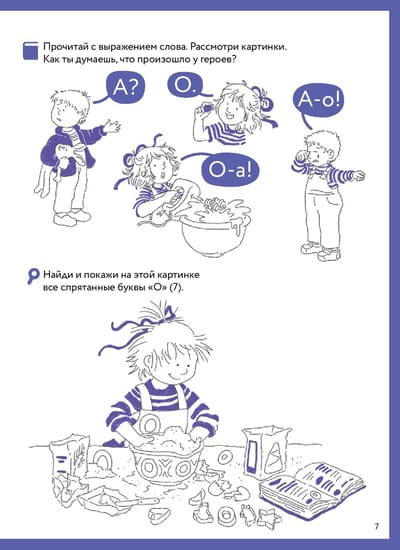 Прочитай с выражением слова. Рассмотри картинки. Как ты думаешь, что произошло у героев?

А?

О.

А-о!

О-а!

Найди и покажи на этой картинке все спрятанные буквы «О» (7).

7