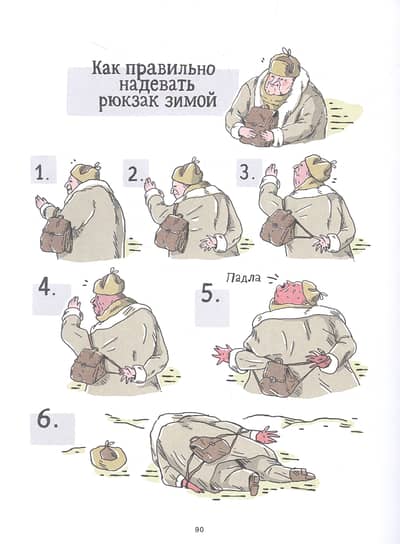 Как правильно надевать рюкзак зимой

1.

2.

3.

4.

Падла

5.

6.

90