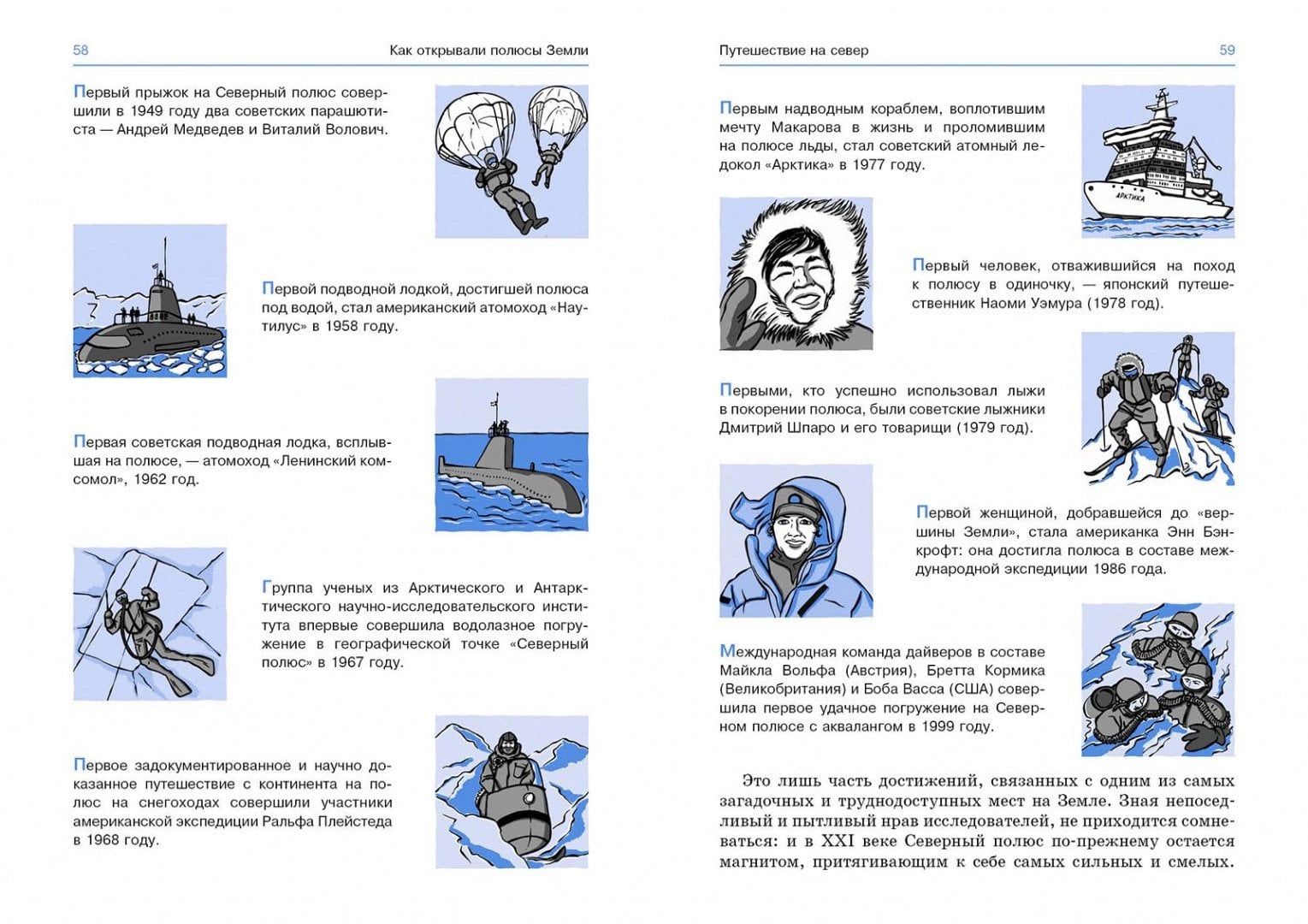 58

Как открывали полюсы Земли

Первый прыжок на Северный полюс совершили в 1949 году два советских парашютиста — Андрей Медведев и Виталий Волович.

Первой подводной лодкой, достигшей полюса под водой, стал американский атомоход «Наутилус» в 1958 году.

Первая советская подводная лодка, всплывшая на полюсе, — атомоход «Ленинский комсомол», 1962 год.

Группа ученых из Арктического и Антарктического научно-исследовательского института впервые совершила водолазное погружение в географической точке «Северный полюс» в 1967 году.

Первое задокументированное и научно доказанное путешествие с континента на полюс на снегоходах совершили участники американской экспедиции Ральфа Плейстеда в 1968 году.

Путешествие на север

59

Первым надводным кораблем, воплотившим мечту Макарова в жизнь и проломившим на полюсе льды, стал советский атомный ледокол «Арктика» в 1977 году.

АРКТИКА

Первый человек, отважившийся на поход к полюсу в одиночку, — японский путешественник Наоми Уэмура (1978 год).

Первыми, кто успешно использовал лыжи в покорении полюса, были советские лыжники Дмитрий Шпаро и его товарищи (1979 год).

Первой женщиной, добравшейся до «вершины Земли», стала американка Энн Бэнкрофт: она достигла полюса в составе международной экспедиции 1986 года.

Международная команда дайверов в составе Майкла Вольфа (Австрия), Бретта Кормика (Великобритания) и Боба Васса (США) совершила первое удачное погружение на Северном полюсе с аквалангом в 1999 году.

Это лишь часть достижений, связанных с одним из самых загадочных и труднодоступных мест на Земле. Зная непоседливый и пытливый нрав исследователей, не приходится сомневаться: и в XXI веке Северный полюс по-прежнему остается магнитом, притягивающим к себе самых сильных и смелых.